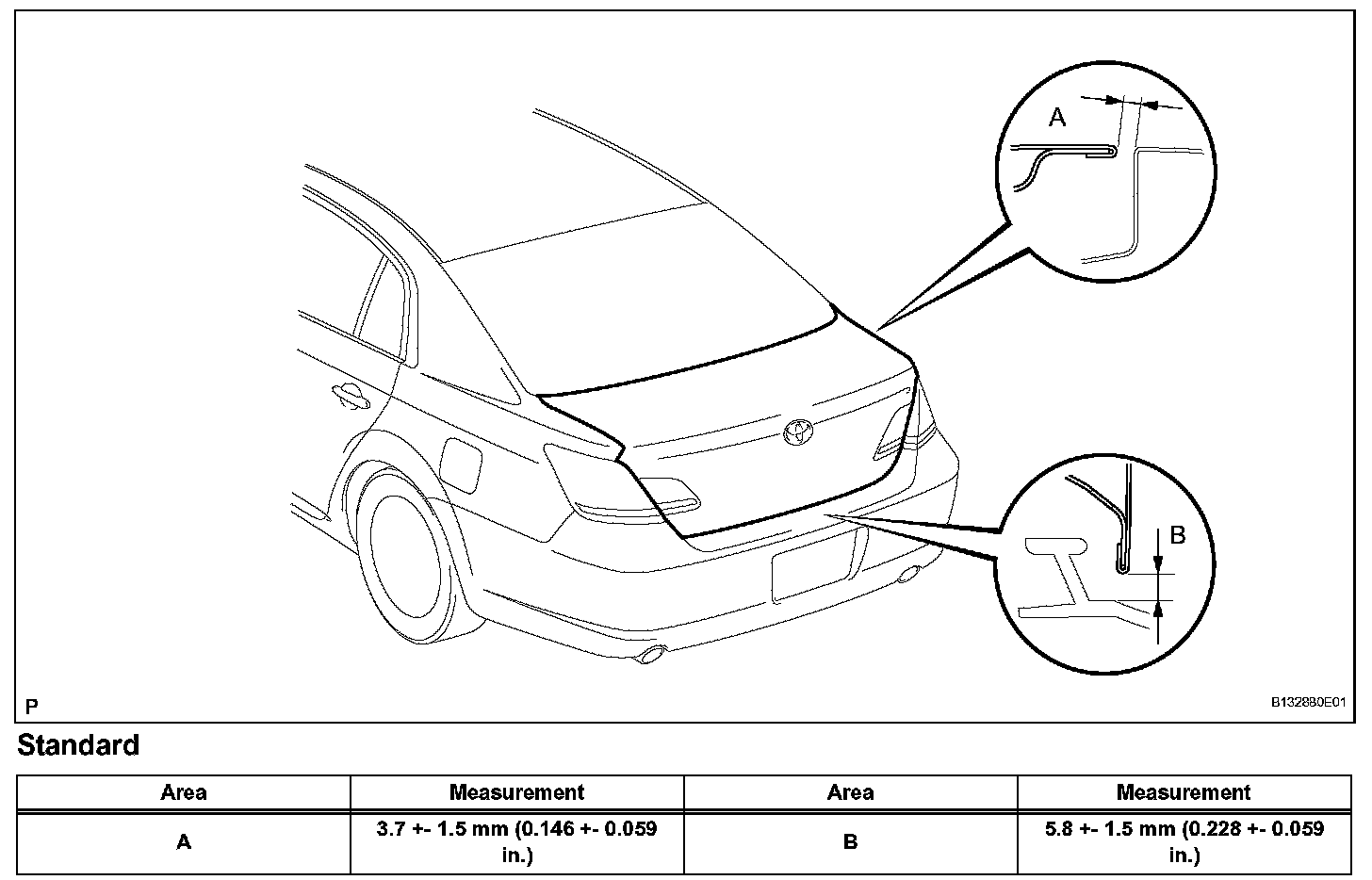 A

B

P

B132880E01

Standard

| Area | Measurement | Area | Measurement |
|---|---|---|---|
| A | 3.7 +- 1.5 mm (0.146 +- 0.059 in.) | B | 5.8 +- 1.5 mm (0.228 +- 0.059 in.) |