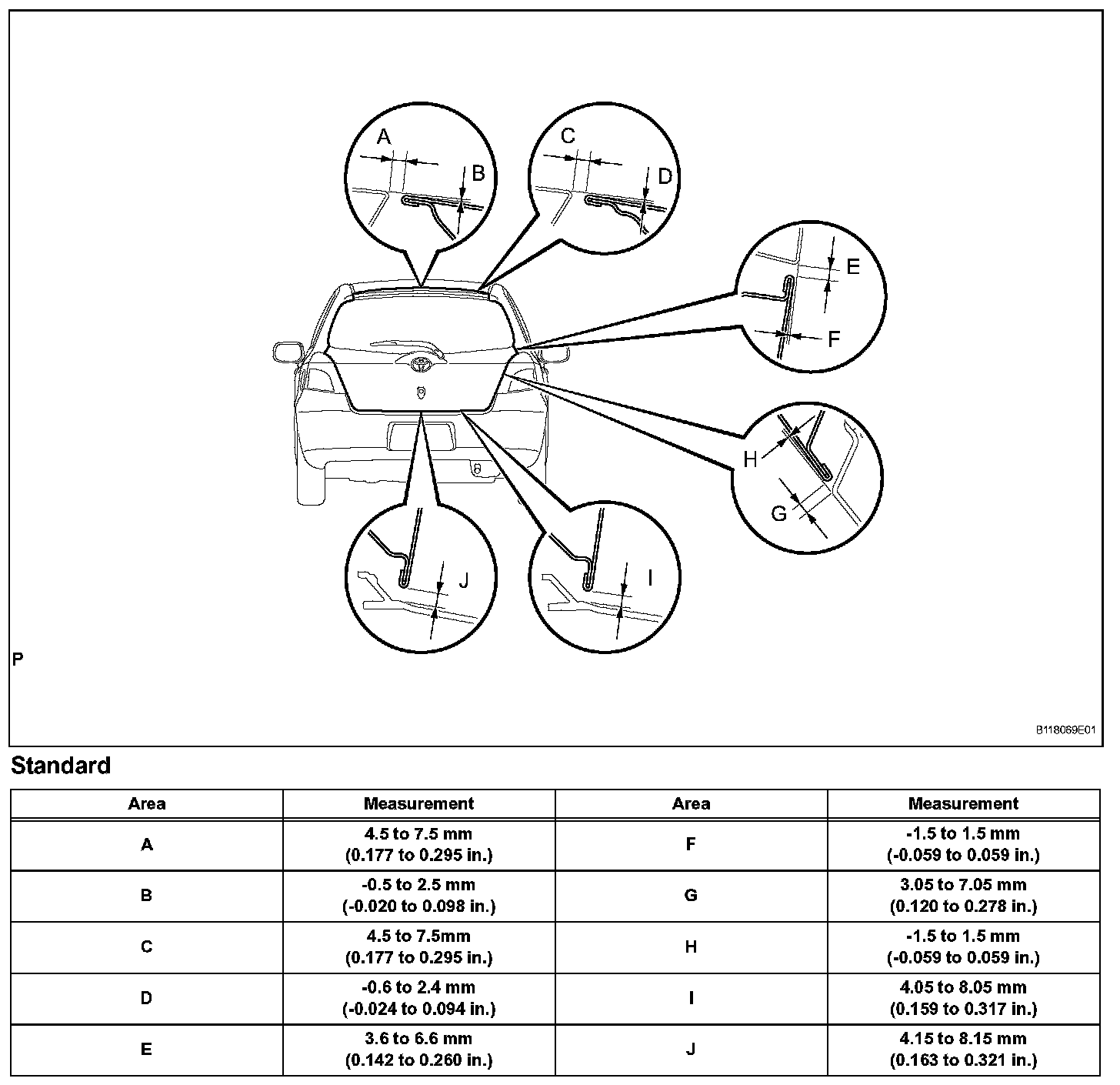 A

B

C

D

E

F

H

G

J

I

P

B118069E01

Standard

| Area | Measurement | Area | Measurement |
|---|---|---|---|
| A | 4.5 to 7.5 mm (0.177 to 0.295 in.) | F | -1.5 to 1.5 mm (-0.059 to 0.059 in.) |
| B | -0.5 to 2.5 mm (-0.020 to 0.098 in.) | G | 3.05 to 7.05 mm (0.120 to 0.278 in.) |
| C | 4.5 to 7.5mm (0.177 to 0.295 in.) | H | -1.5 to 1.5 mm (-0.059 to 0.059 in.) |
| D | -0.6 to 2.4 mm (-0.024 to 0.094 in.) | I | 4.05 to 8.05 mm (0.159 to 0.317 in.) |
| E | 3.6 to 6.6 mm (0.142 to 0.260 in.) | J | 4.15 to 8.15 mm (0.163 to 0.321 in.) |