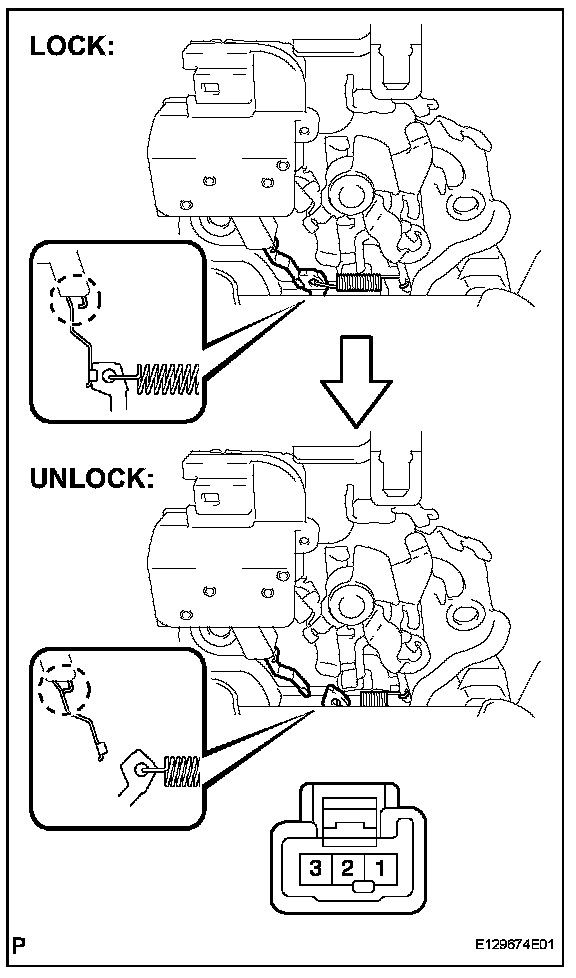 LOCK:

UNLOCK:

3 2 1

P

E129674E01