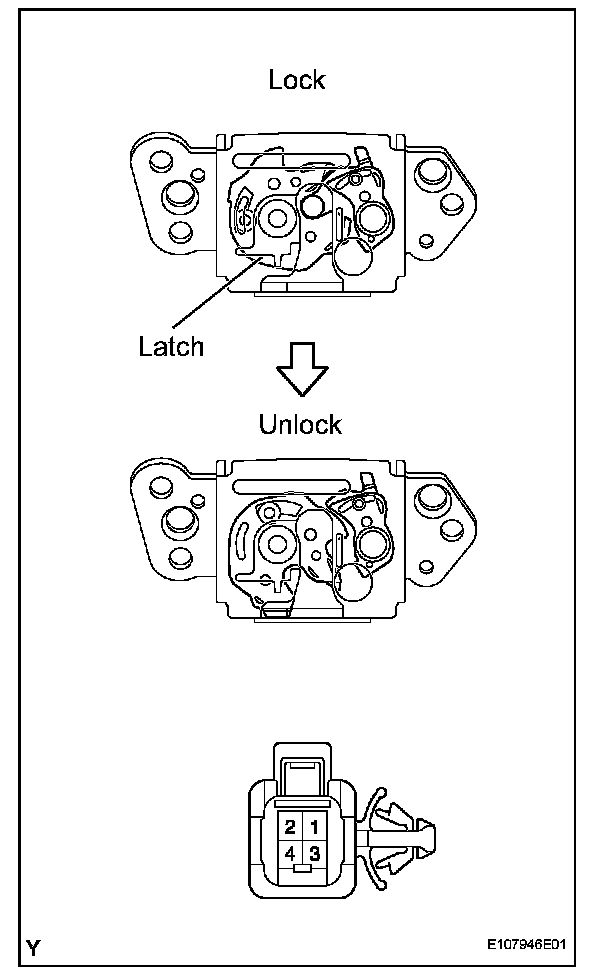 Lock

Latch

Unlock

2 1
4 3

Y

E107946E01