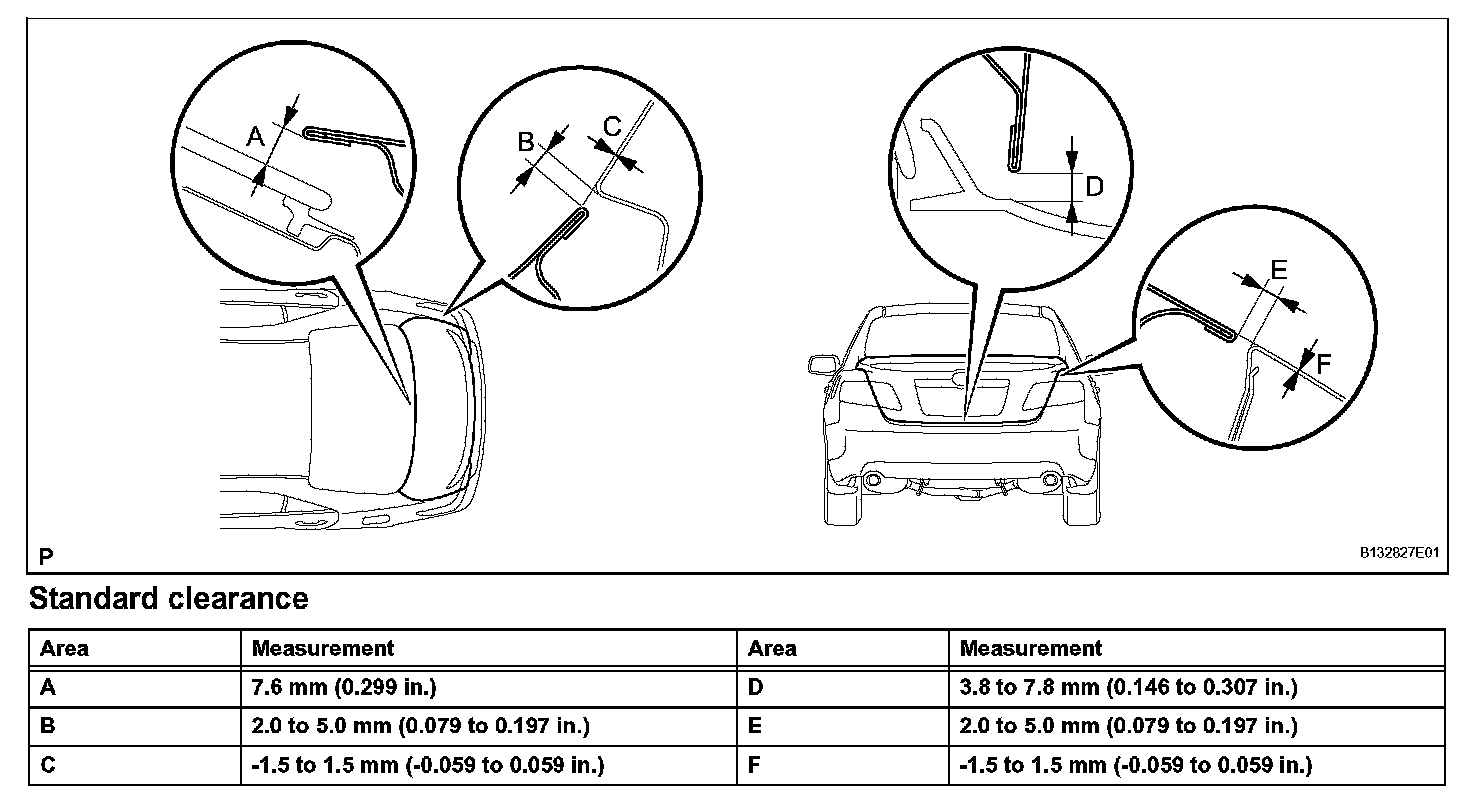 A

B

C

D

E

F

P

B132827E01

Standard clearance

| Area | Measurement | Area | Measurement |
|---|---|---|---|
| A | 7.6 mm (0.299 in.) | D | 3.8 to 7.8 mm (0.146 to 0.307 in.) |
| B | 2.0 to 5.0 mm (0.079 to 0.197 in.) | E | 2.0 to 5.0 mm (0.079 to 0.197 in.) |
| C | -1.5 to 1.5 mm (-0.059 to 0.059 in.) | F | -1.5 to 1.5 mm (-0.059 to 0.059 in.) |