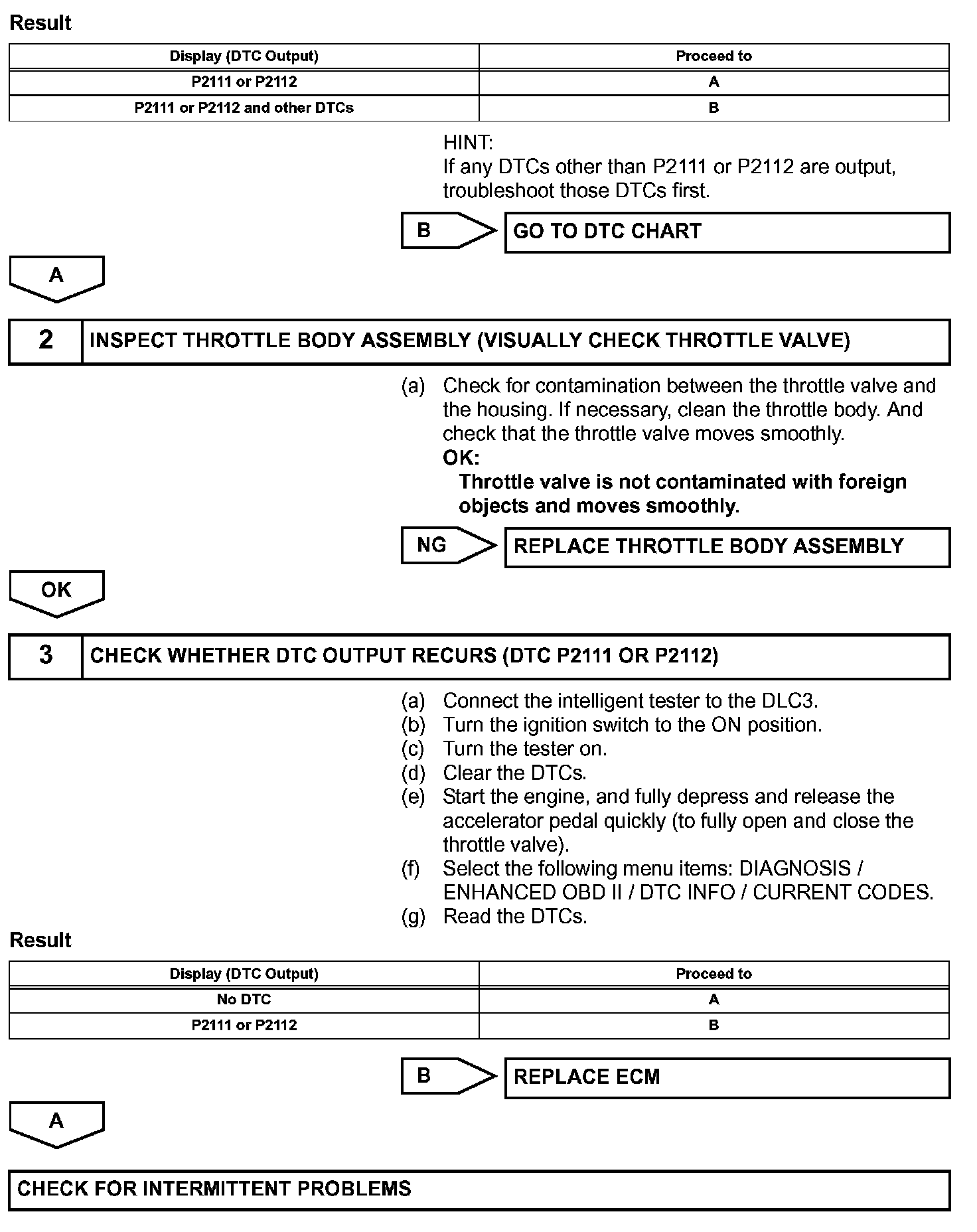 Result

| Display (DTC Output) | Proceed to |
|---|---|
| P2111 or P2112 | A |
| P2111 or P2112 and other DTCs | B |

HINT:
If any DTCs other than P2111 or P2112 are output, troubleshoot those DTCs first.

B

GO TO DTC CHART

A

2

INSPECT THROTTLE BODY ASSEMBLY (VISUALLY CHECK THROTTLE VALVE)

(a) Check for contamination between the throttle valve and the housing. If necessary, clean the throttle body. And check that the throttle valve moves smoothly.
OK:
Throttle valve is not contaminated with foreign objects and moves smoothly.

NG

REPLACE THROTTLE BODY ASSEMBLY

OK

3

CHECK WHETHER DTC OUTPUT RECURS (DTC P2111 OR P2112)

(a) Connect the intelligent tester to the DLC3.
(b) Turn the ignition switch to the ON position.
(c) Turn the tester on.
(d) Clear the DTCs.
(e) Start the engine, and fully depress and release the accelerator pedal quickly (to fully open and close the throttle valve).
(f) Select the following menu items: DIAGNOSIS / ENHANCED OBD II / DTC INFO / CURRENT CODES.
(g) Read the DTCs.

Result

| Display (DTC Output) | Proceed to |
|---|---|
| No DTC | A |
| P2111 or P2112 | B |

B

REPLACE ECM

A

CHECK FOR INTERMITTENT PROBLEMS