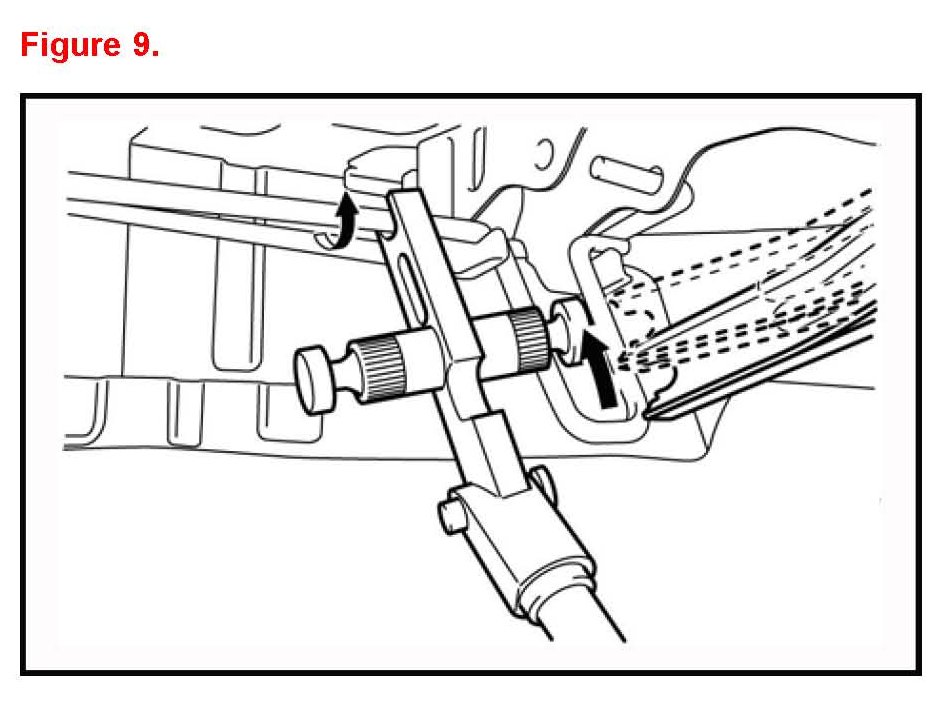 Figure 9.