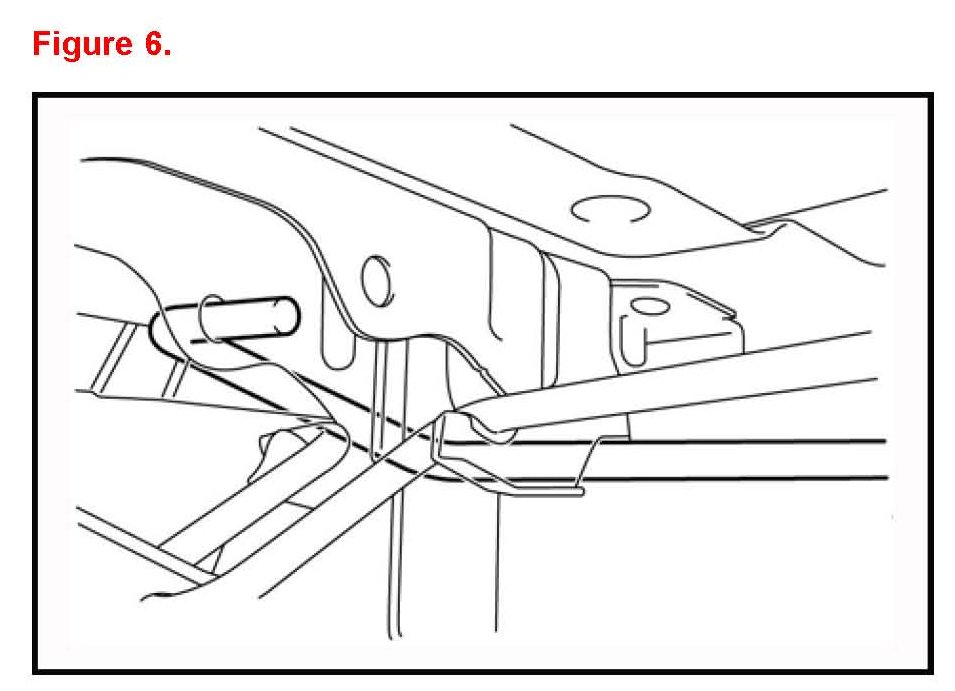 Figure 6.