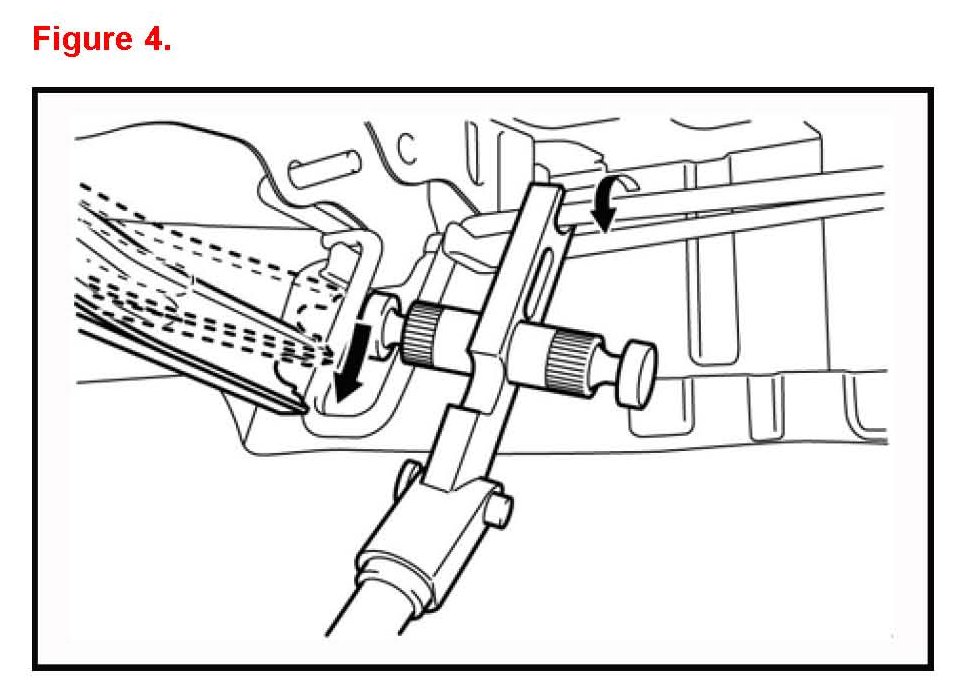 Figure 4.