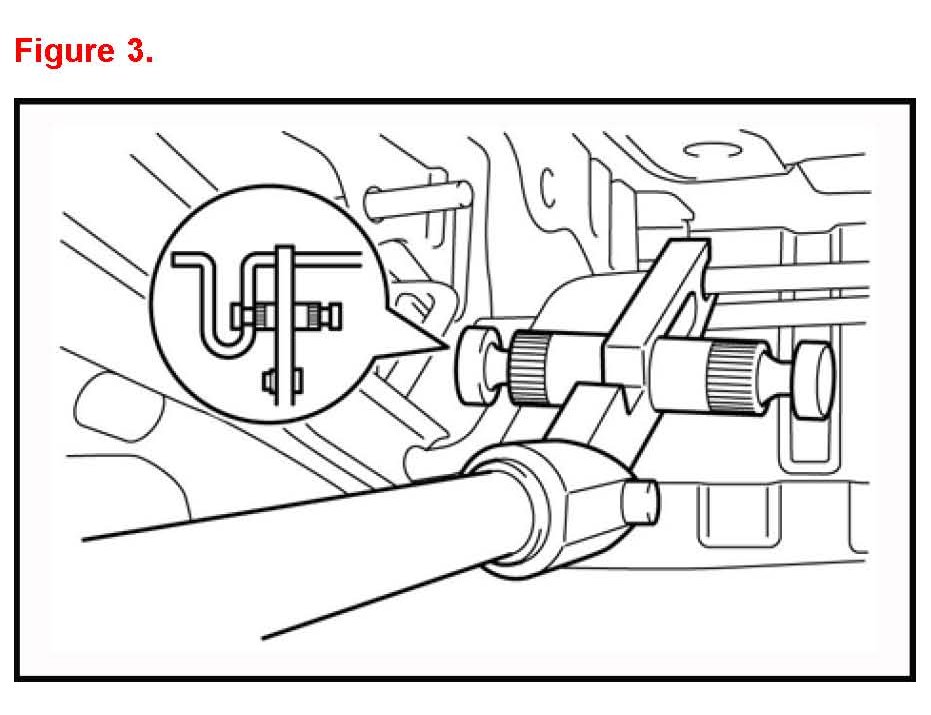 Figure 3.