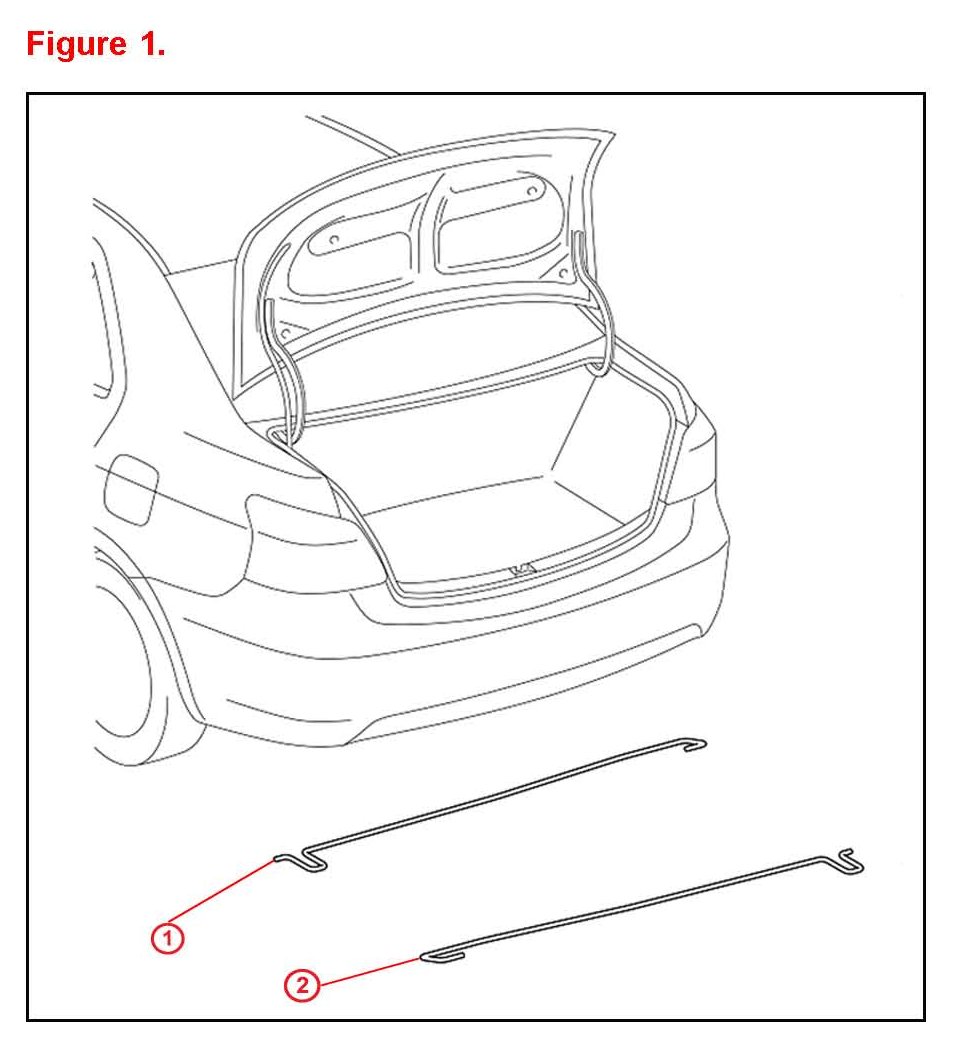 Figure 1.

1

2