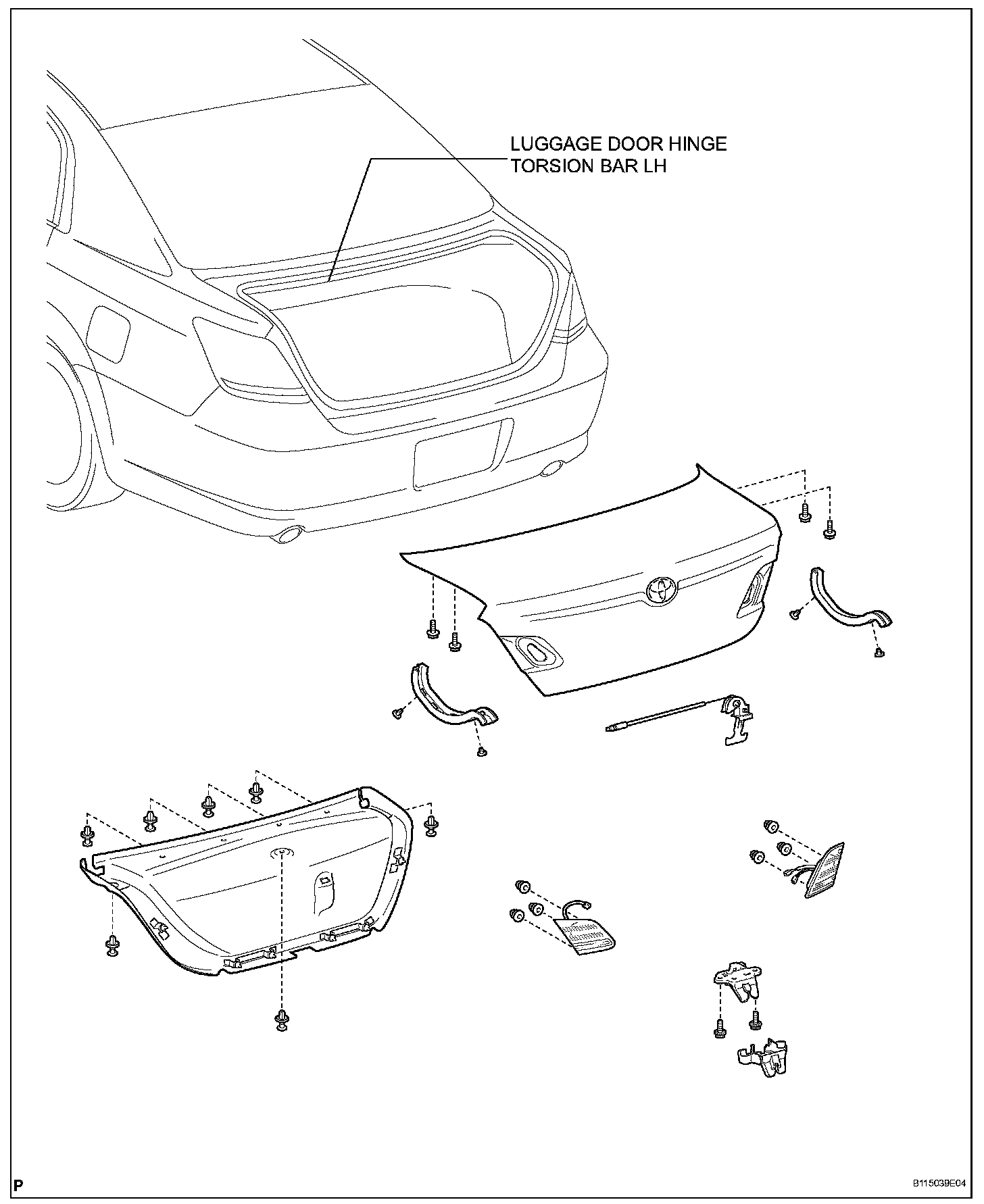 LUGGAGE DOOR HINGE TORSION BAR LH

P

B115039E04