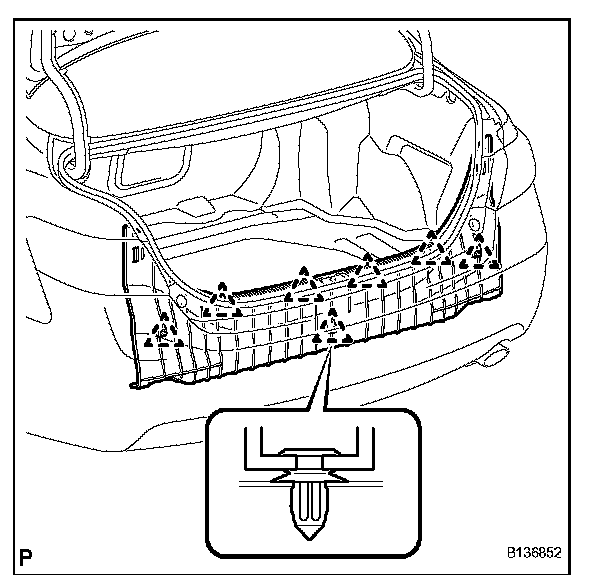 P

B136852