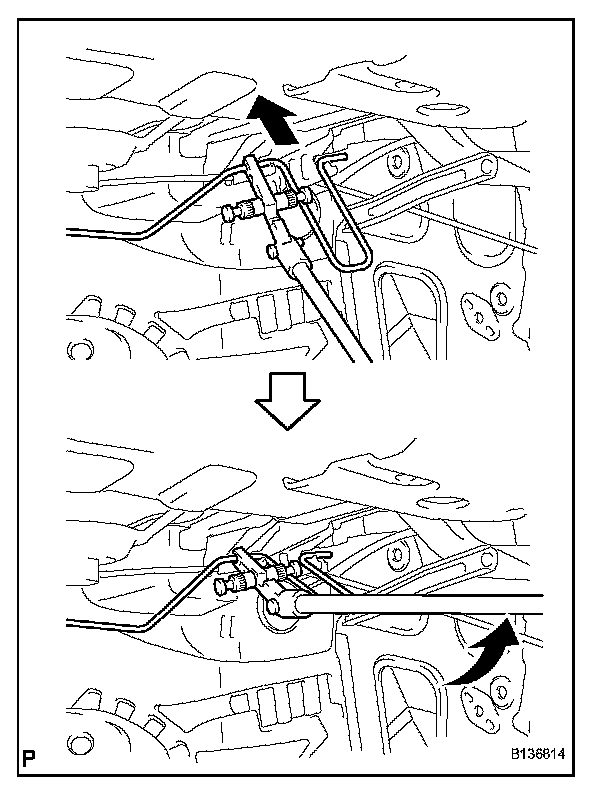 P

B136814