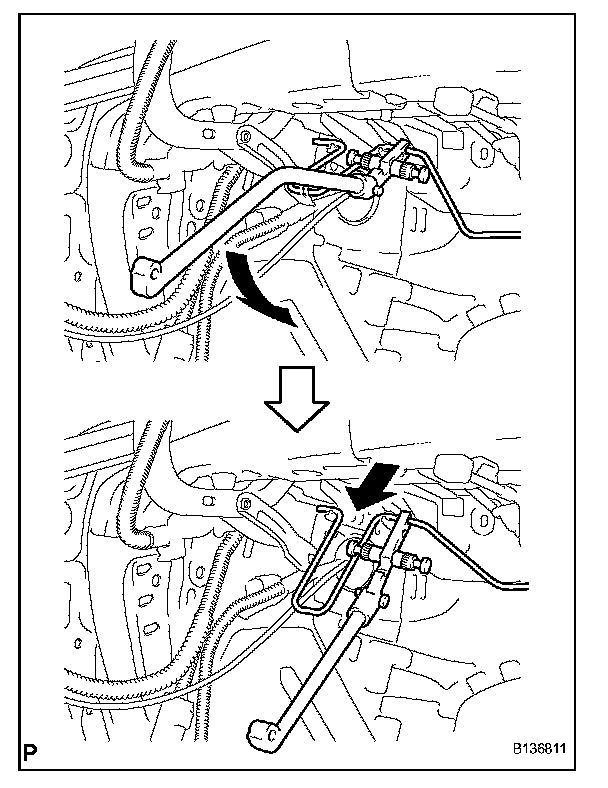 P

B136811