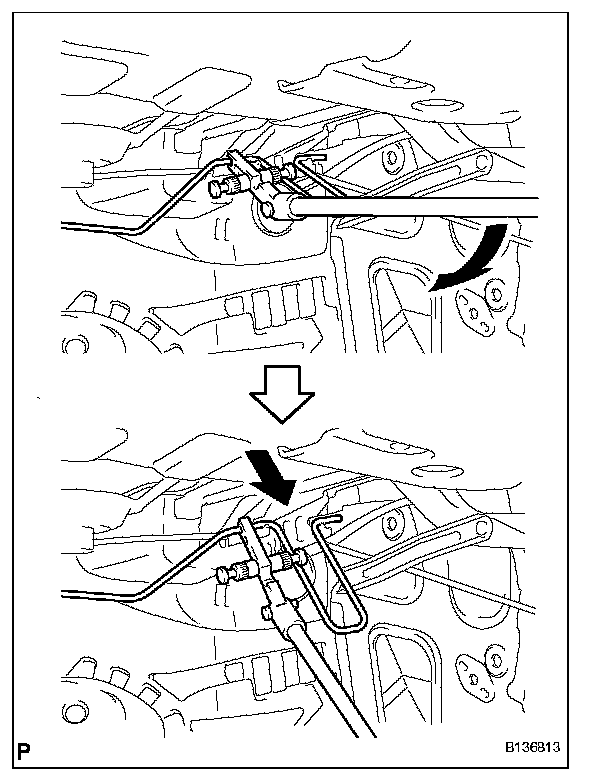 P

B136813