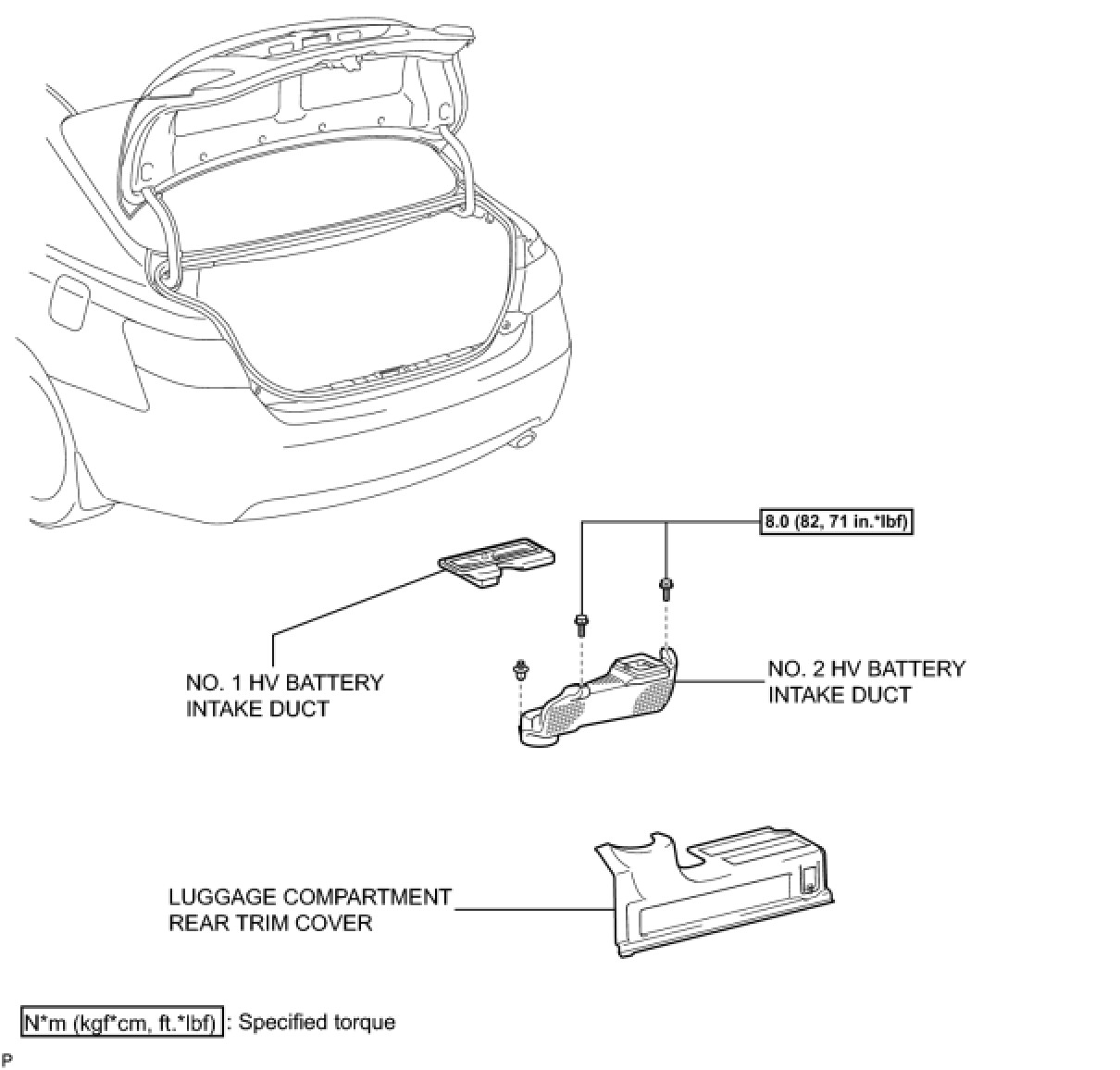 8.0 (82, 71 in.*lbf)

NO. 1 HV BATTERY INTAKE DUCT

NO. 2 HV BATTERY INTAKE DUCT

LUGGAGE COMPARTMENT REAR TRIM COVER

N*m (kgf*cm, ft.*lbf) : Specified torque

P