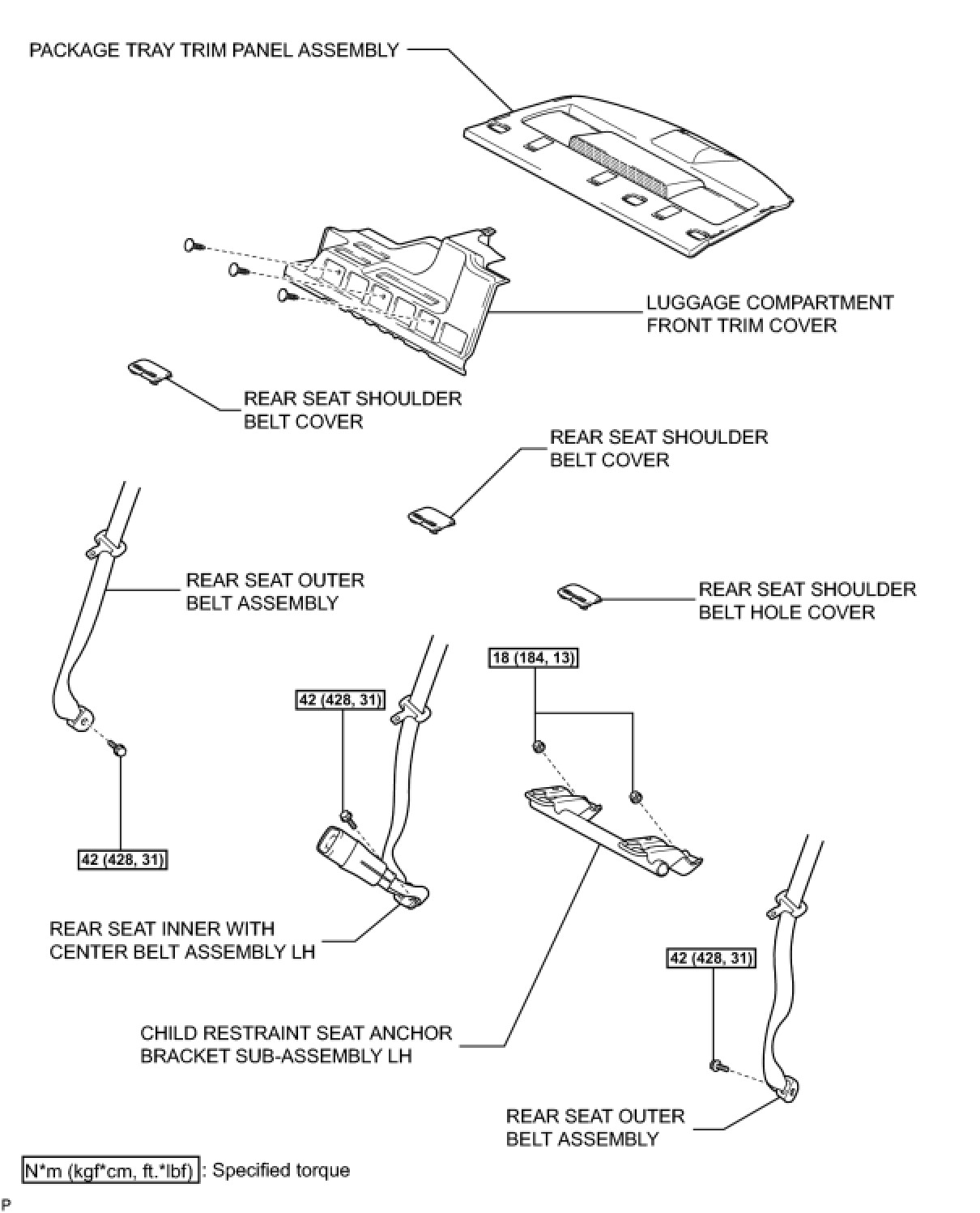 PACKAGE TRAY TRIM PANEL ASSEMBLY

LUGGAGE COMPARTMENT FRONT TRIM COVER

REAR SEAT SHOULDER BELT COVER

REAR SEAT SHOULDER BELT COVER

REAR SEAT OUTER BELT ASSEMBLY

REAR SEAT SHOULDER BELT HOLE COVER

18 (184, 13)

42 (428, 31)

42 (428, 31)

REAR SEAT INNER WITH CENTER BELT ASSEMBLY LH

42 (428, 31)

CHILD RESTRAINT SEAT ANCHOR BRACKET SUB-ASSEMBLY LH

REAR SEAT OUTER BELT ASSEMBLY

N*m (kgf*cm, ft.*lbf) : Specified torque

P