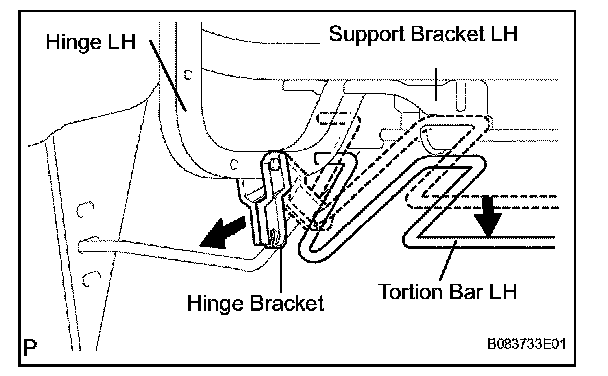 Hinge LH
Support Bracket LH
Hinge Bracket
Tortion Bar LH
P
B083733E01