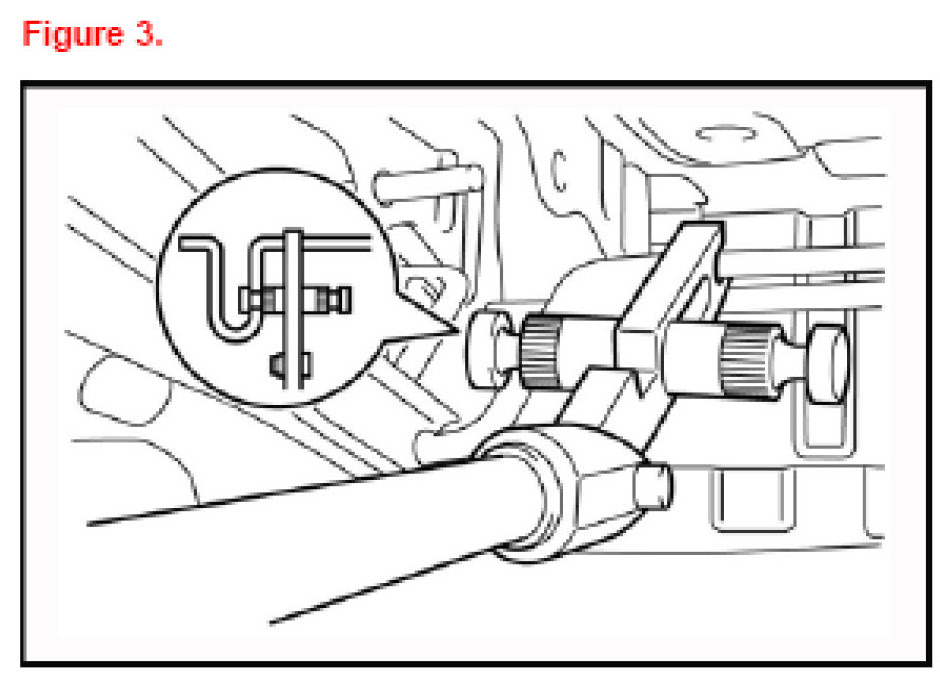 Figure 3.