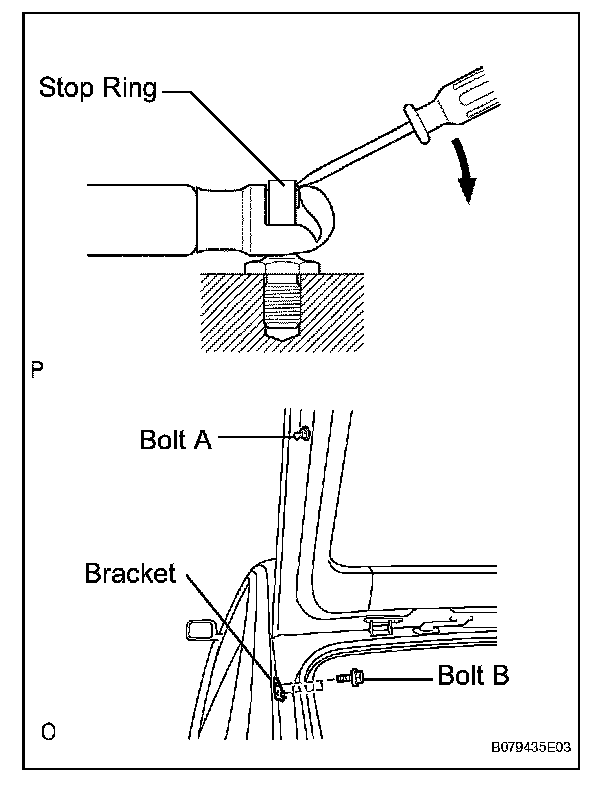 Stop Ring

P

Bolt A

Bracket

Bolt B

O

B079435E03