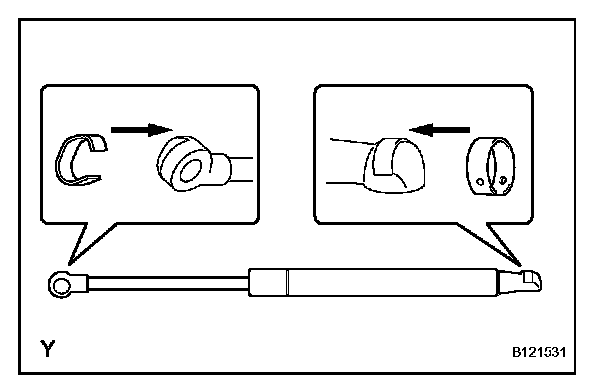 Y

B121531