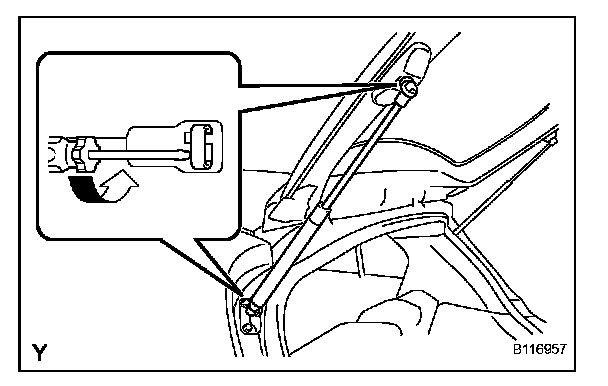 Y

B116957