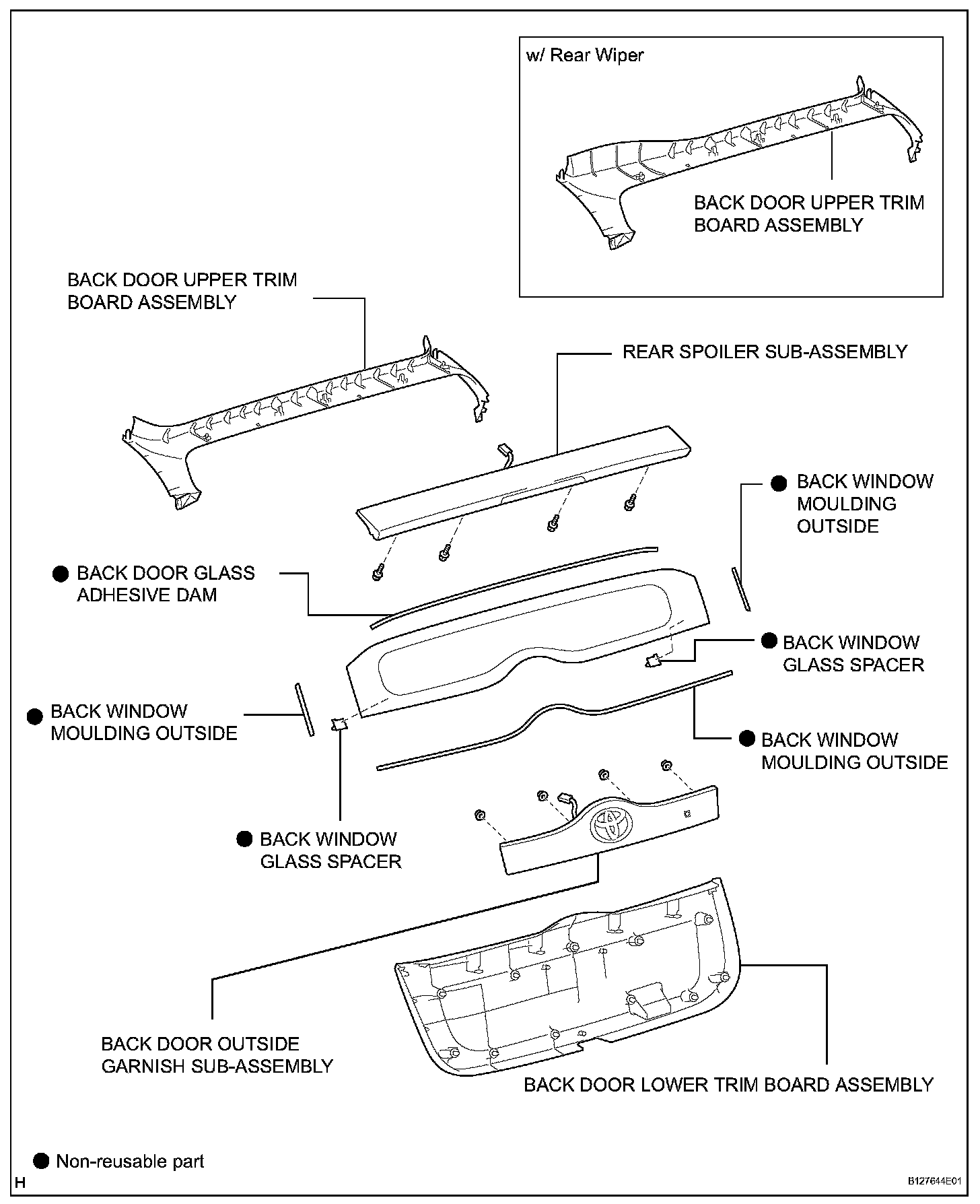 w/ Rear Wiper

BACK DOOR UPPER TRIM BOARD ASSEMBLY

BACK DOOR UPPER TRIM BOARD ASSEMBLY

REAR SPOILER SUB-ASSEMBLY

● BACK WINDOW MOULDING OUTSIDE

● BACK DOOR GLASS ADHESIVE DAM

● BACK WINDOW GLASS SPACER

● BACK WINDOW MOULDING OUTSIDE

● BACK WINDOW MOULDING OUTSIDE

● BACK WINDOW GLASS SPACER

BACK DOOR OUTSIDE GARNISH SUB-ASSEMBLY

BACK DOOR LOWER TRIM BOARD ASSEMBLY

● Non-reusable part

H

B127644E01