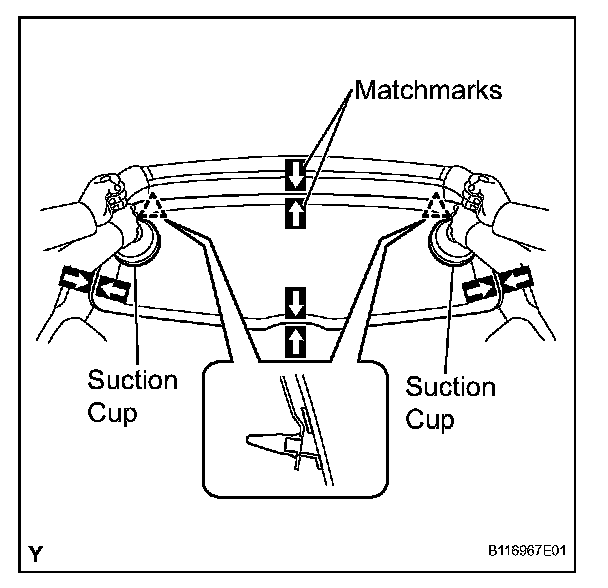 Matchmarks

Suction Cup

Suction Cup

Y

B116967E01