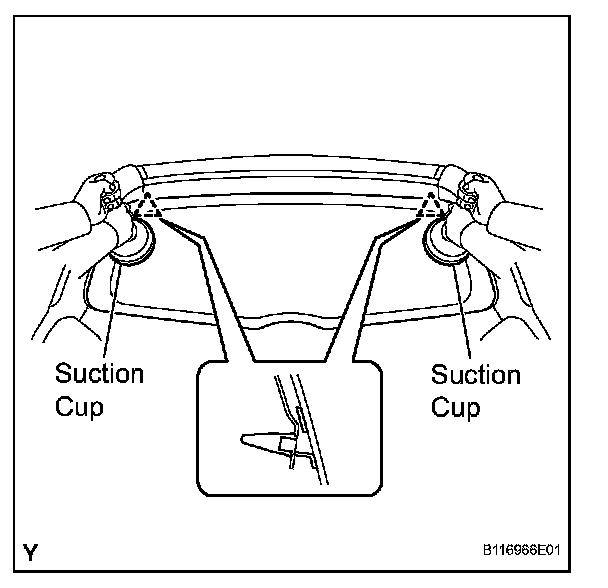 Suction Cup

Suction Cup

Y

B116966E01