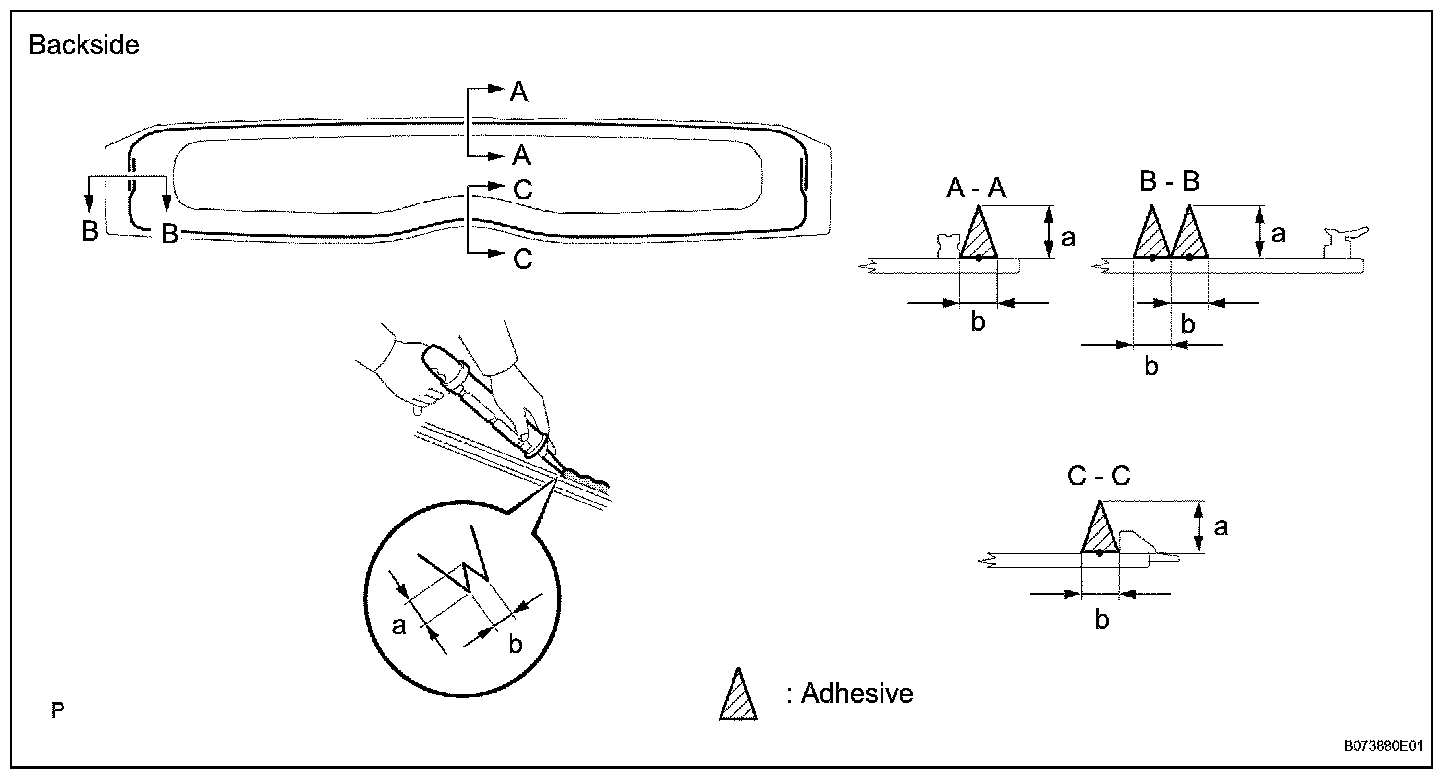 Backside

A
A
C
C
B
B

A - A
a
b

B - B
a
b
b

C - C
a
b

a
b

: Adhesive

P

B073880E01