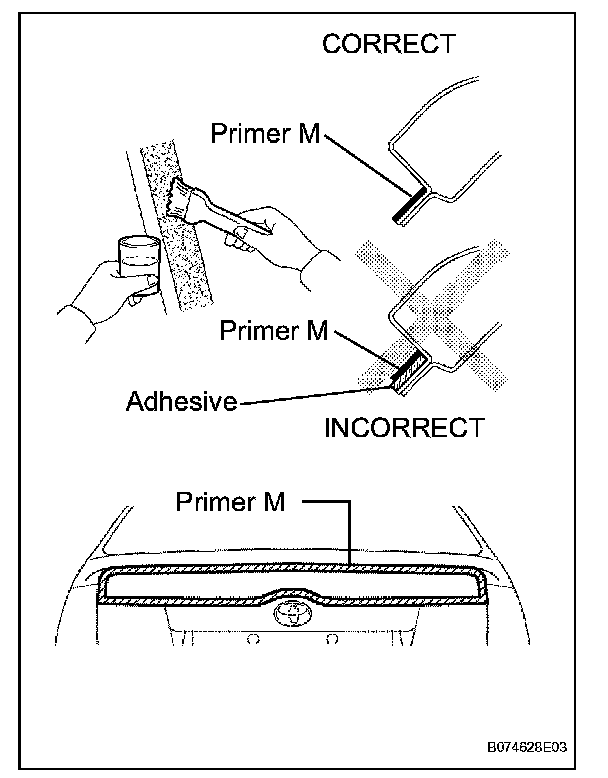 CORRECT

Primer M

Primer M

Adhesive

INCORRECT

Primer M

B074628E03