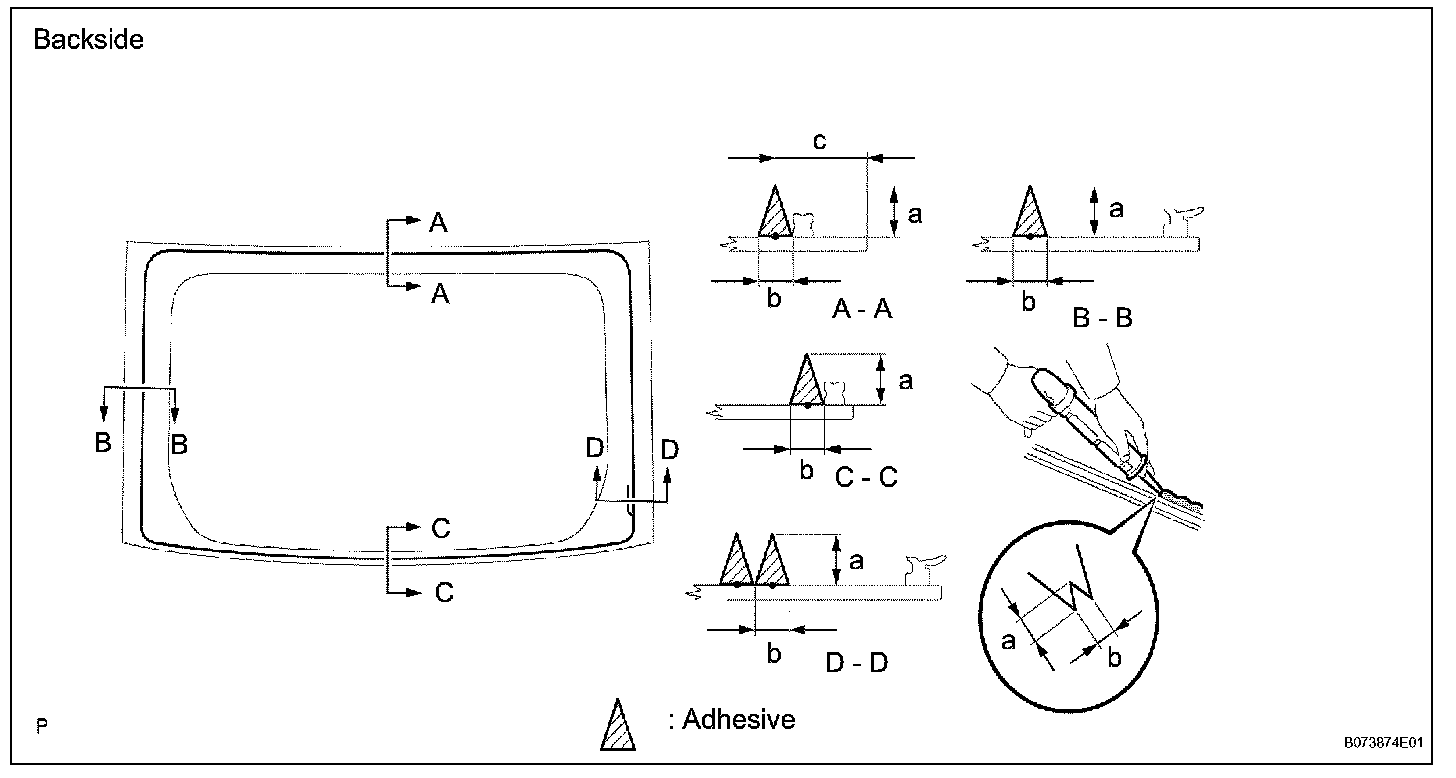 Backside

A
A
B
B
D
D
C
C

c
a
b
A - A

a
b
B - B

a
b
C - C

a
b
D - D

a
b

P

: Adhesive

B073874E01