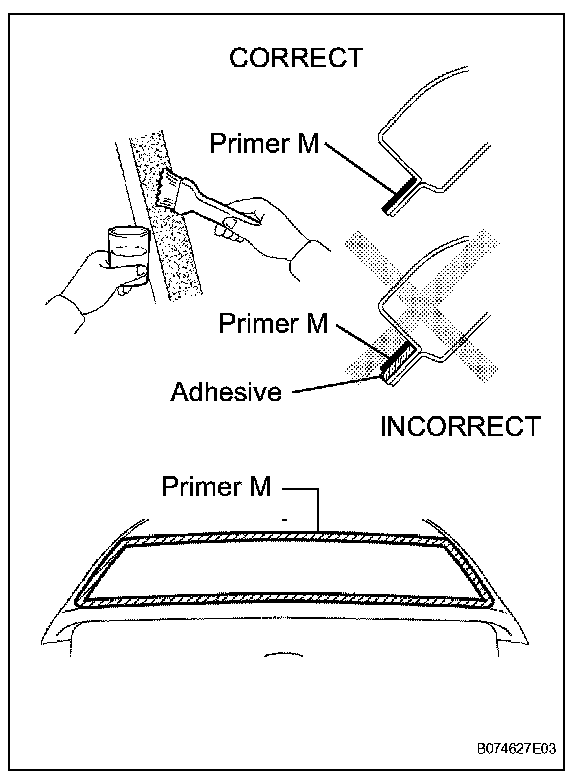 CORRECT

Primer M

Primer M

Adhesive

INCORRECT

Primer M

B074627E03