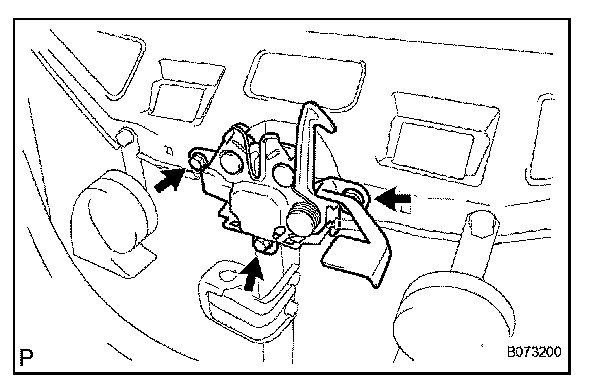 P

B073200