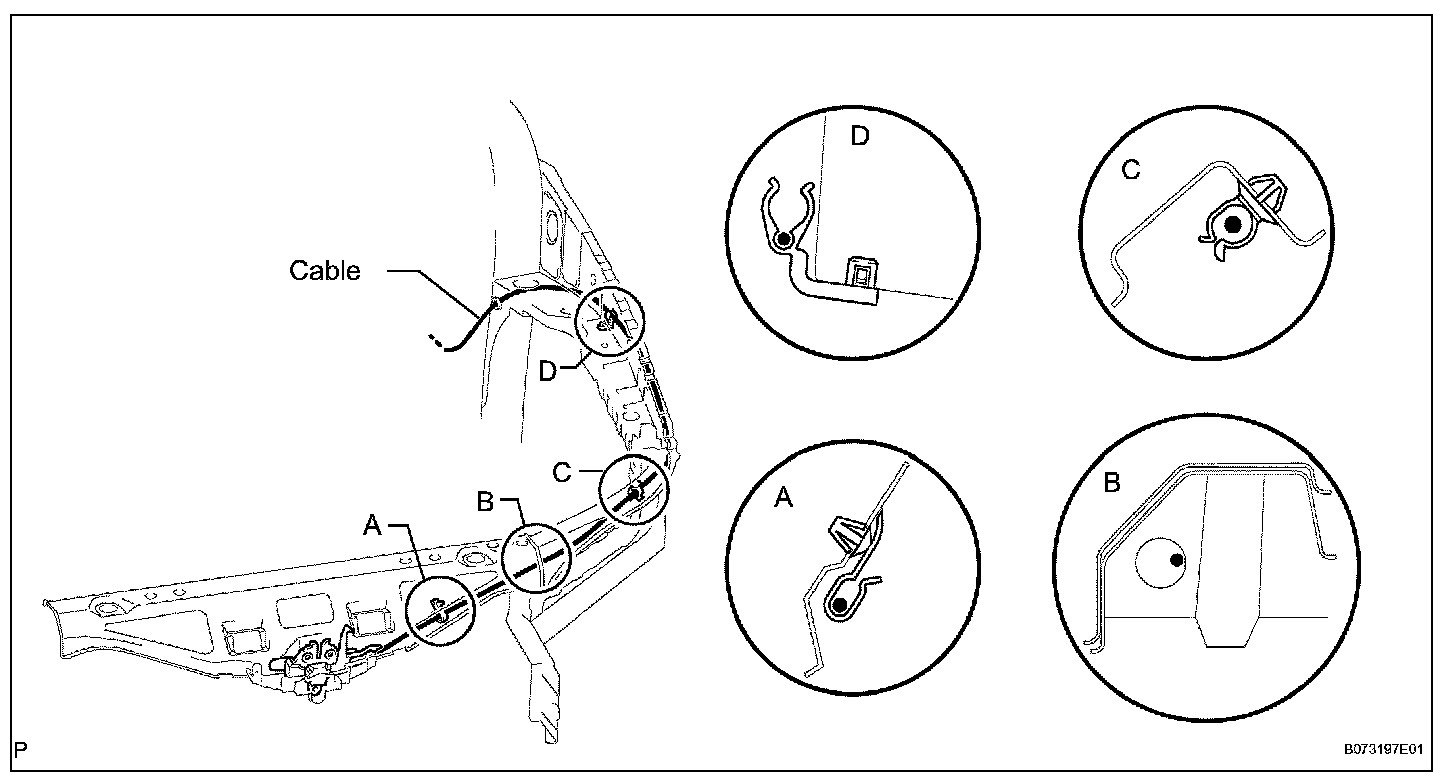 Cable
D
C
B
A
D
C
A
B
P
B073197E01