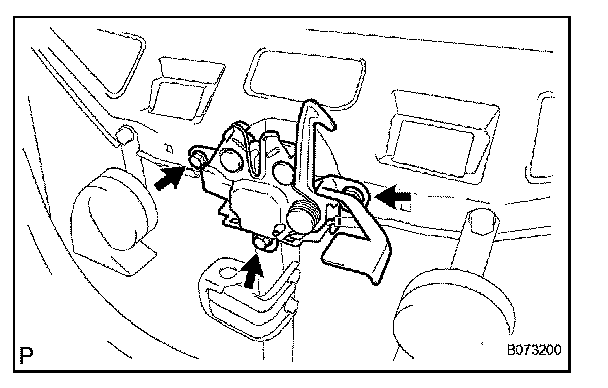 P

B073200