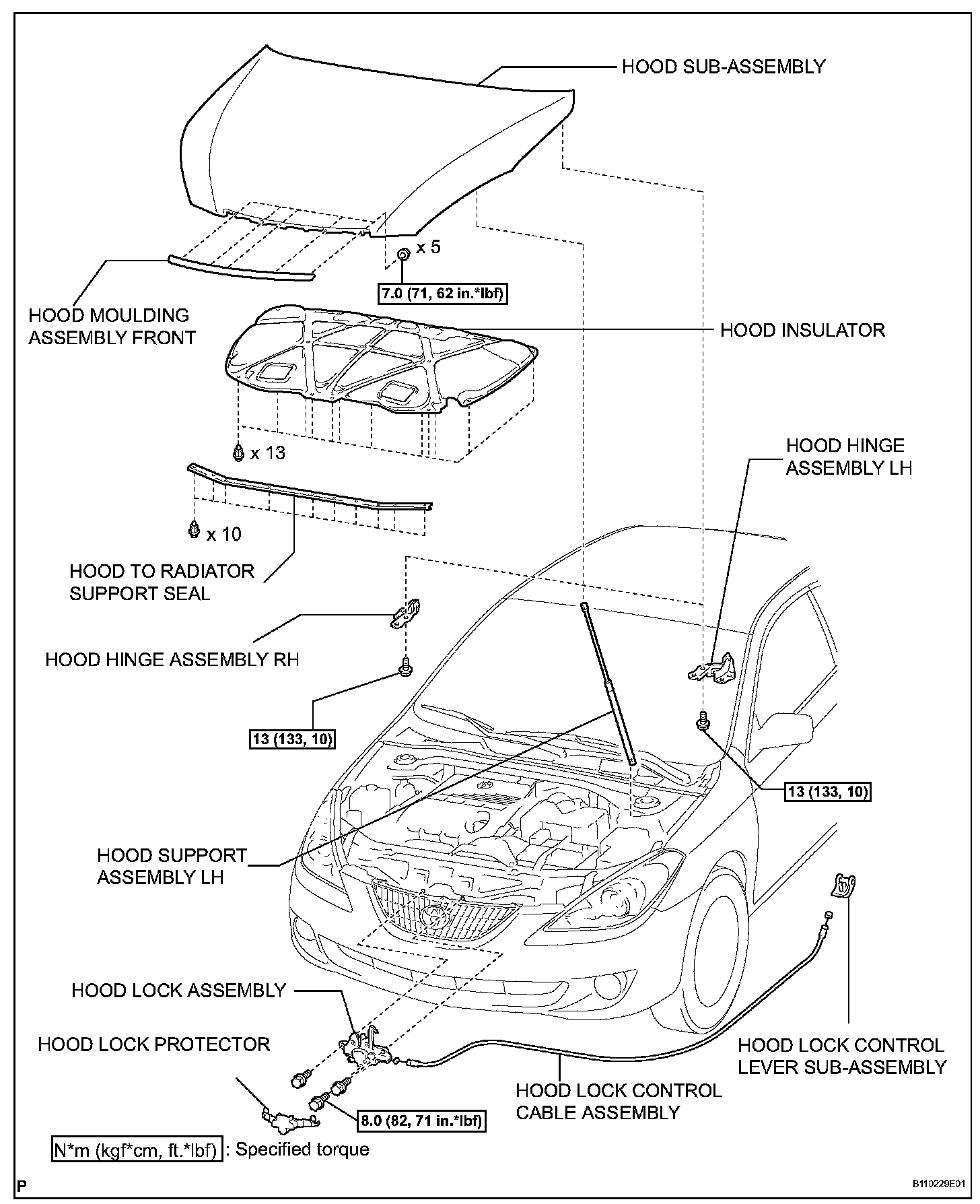 HOOD SUB-ASSEMBLY

x 5

7.0 (71, 62 in.*lbf)

HOOD MOULDING ASSEMBLY FRONT

HOOD INSULATOR

x 13

HOOD HINGE ASSEMBLY LH

x 10

HOOD TO RADIATOR SUPPORT SEAL

HOOD HINGE ASSEMBLY RH

13 (133, 10)

13 (133, 10)

HOOD SUPPORT ASSEMBLY LH

HOOD LOCK ASSEMBLY

HOOD LOCK PROTECTOR

HOOD LOCK CONTROL LEVER SUB-ASSEMBLY

HOOD LOCK CONTROL CABLE ASSEMBLY

8.0 (82, 71 in.*lbf)

N*m (kgf*cm, ft.*lbf) : Specified torque

P

B110229E01