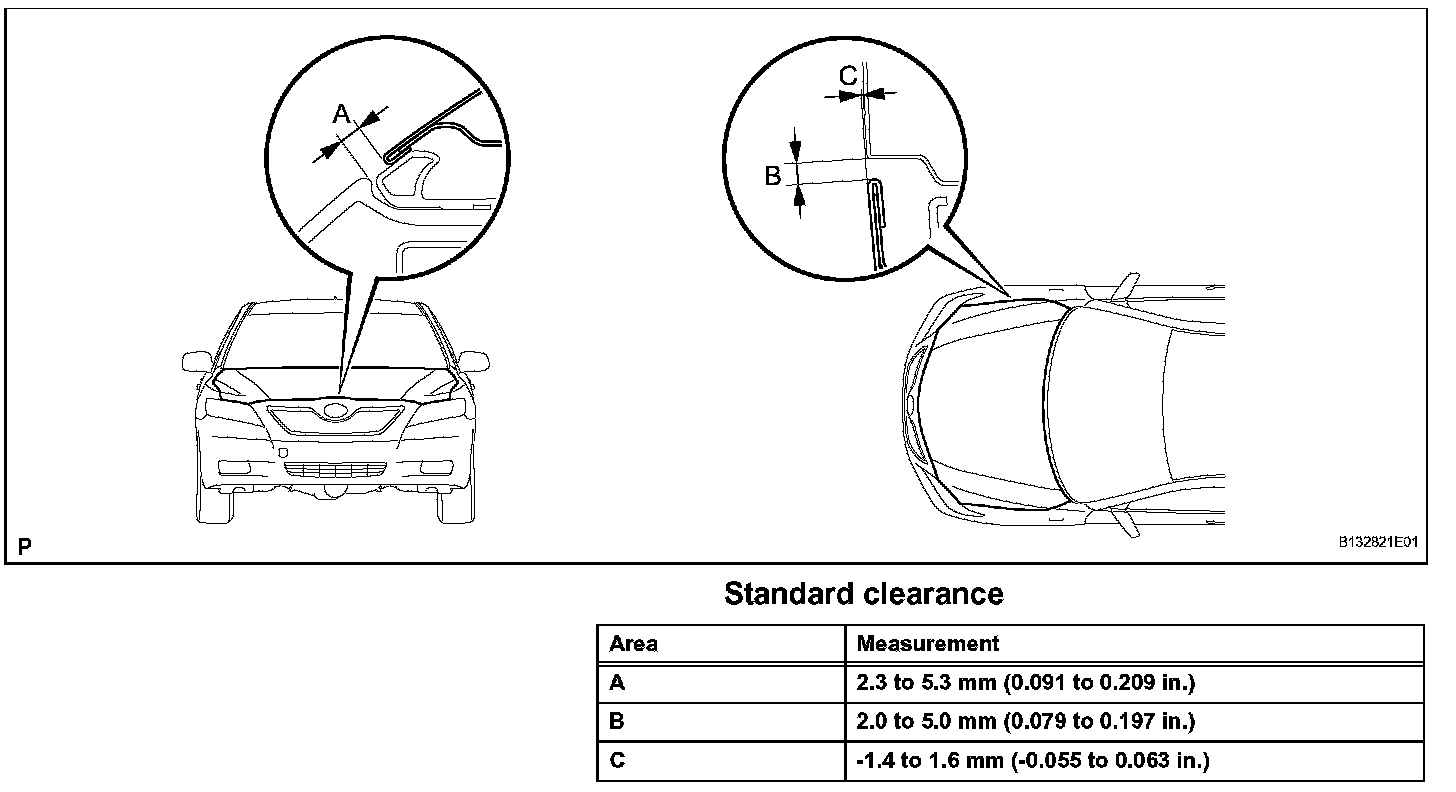 A

C

B

P

B132821E01

Standard clearance

| Area | Measurement |
|---|---|
| A | 2.3 to 5.3 mm (0.091 to 0.209 in.) |
| B | 2.0 to 5.0 mm (0.079 to 0.197 in.) |
| C | -1.4 to 1.6 mm (-0.055 to 0.063 in.) |