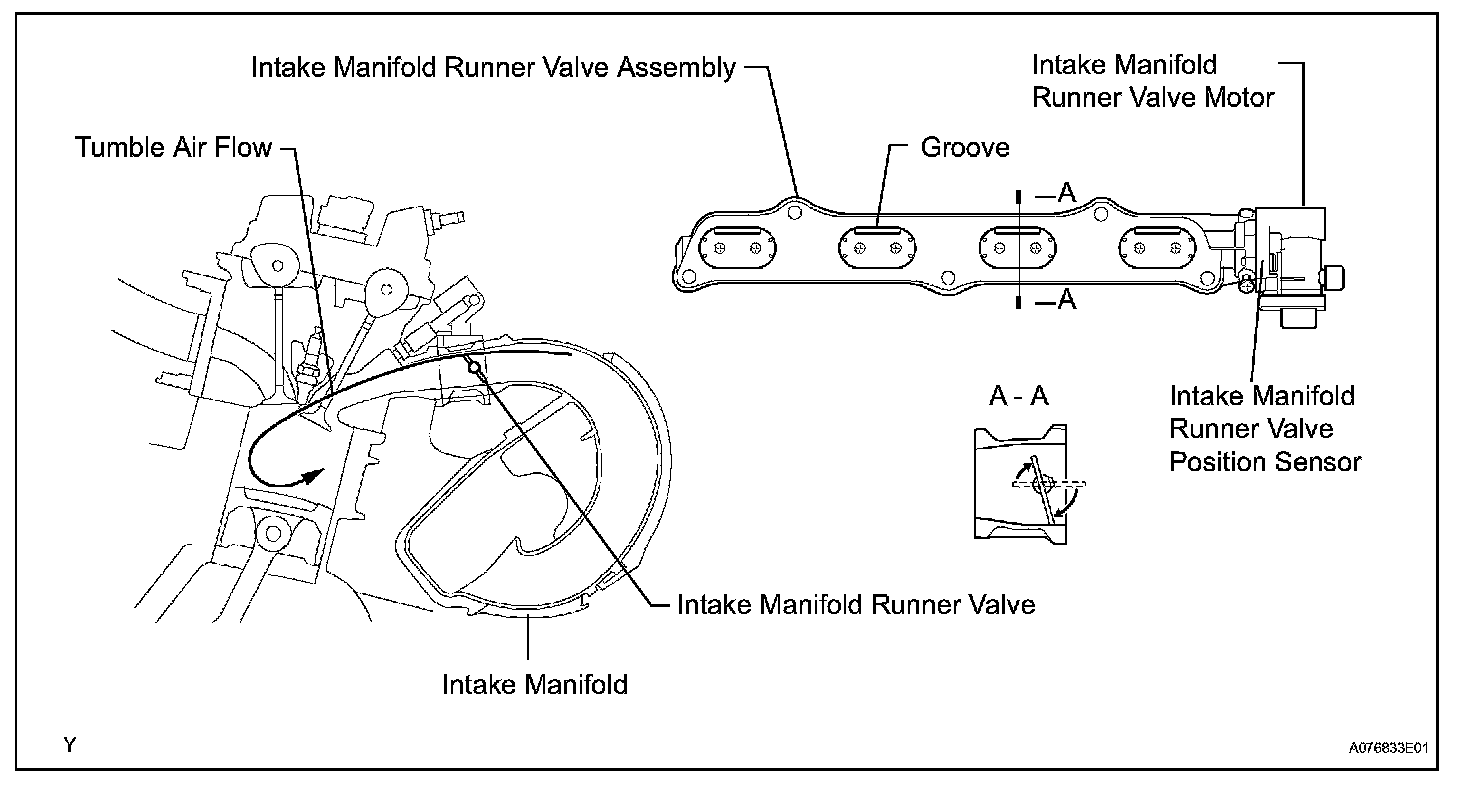 Intake Manifold Runner Valve Assembly

Intake Manifold Runner Valve Motor

Tumble Air Flow

Groove

A

A

A - A

Intake Manifold Runner Valve Position Sensor

Intake Manifold Runner Valve

Intake Manifold

Y

A076833E01