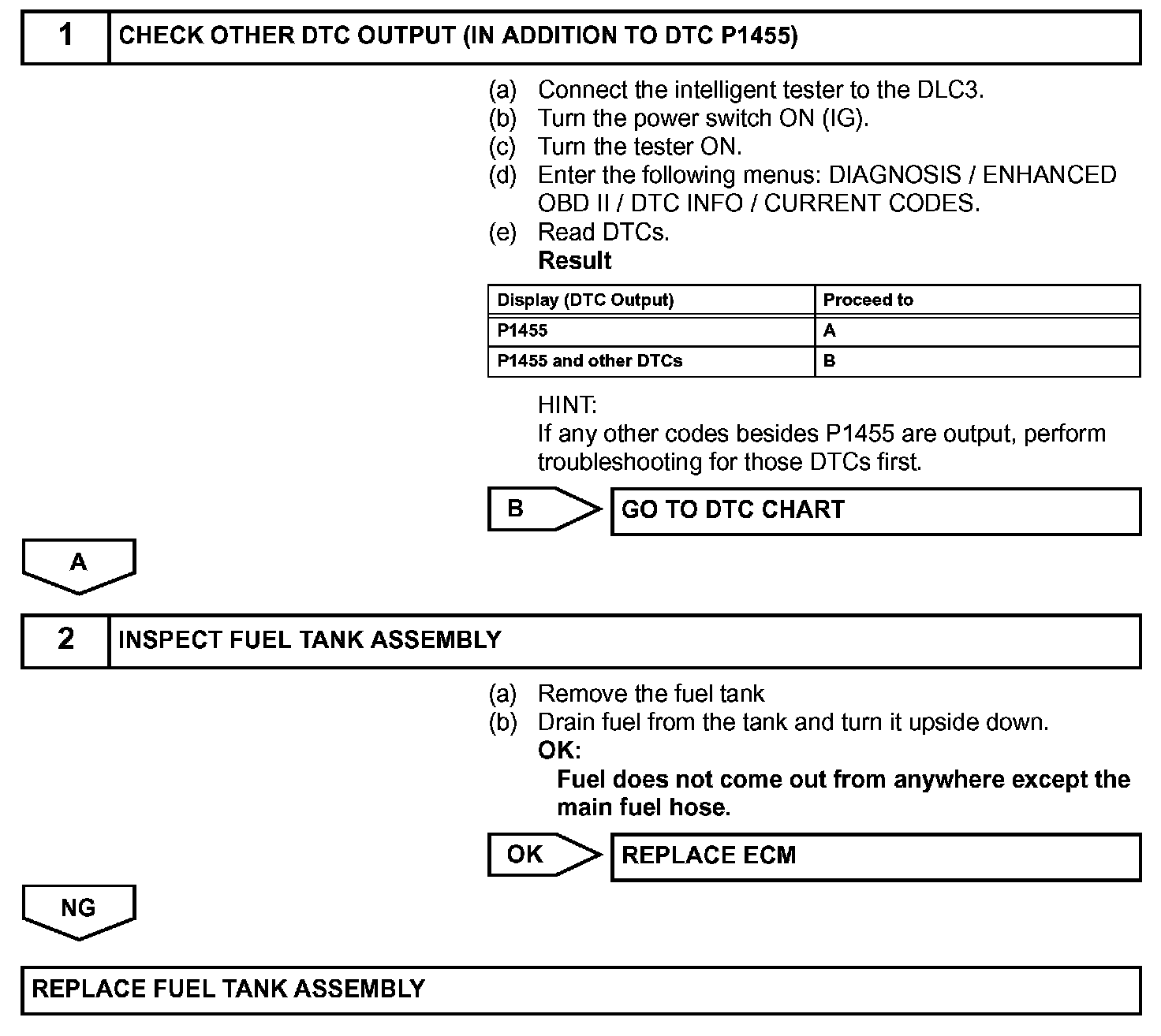 1 CHECK OTHER DTC OUTPUT (IN ADDITION TO DTC P1455)

(a) Connect the intelligent tester to the DLC3.
(b) Turn the power switch ON (IG).
(c) Turn the tester ON.
(d) Enter the following menus: DIAGNOSIS / ENHANCED OBD II / DTC INFO / CURRENT CODES.
(e) Read DTCs.
Result

| Display (DTC Output) | Proceed to |
|---|---|
| P1455 | A |
| P1455 and other DTCs | B |

HINT:
If any other codes besides P1455 are output, perform troubleshooting for those DTCs first.

B GO TO DTC CHART

A

2 INSPECT FUEL TANK ASSEMBLY

(a) Remove the fuel tank
(b) Drain fuel from the tank and turn it upside down.
OK:
Fuel does not come out from anywhere except the main fuel hose.

OK REPLACE ECM

NG

REPLACE FUEL TANK ASSEMBLY