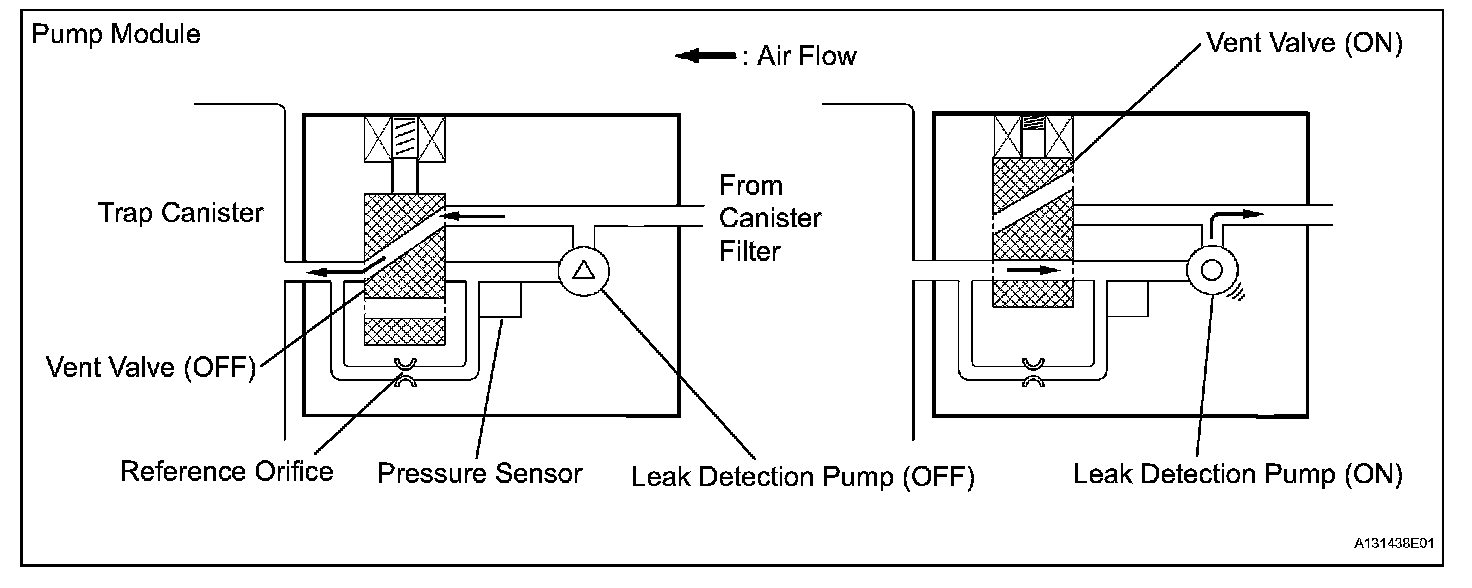 Pump Module

: Air Flow

Vent Valve (ON)

Trap Canister

From Canister Filter

Vent Valve (OFF)

Reference Orifice

Pressure Sensor

Leak Detection Pump (OFF)

Leak Detection Pump (ON)

A131438E01