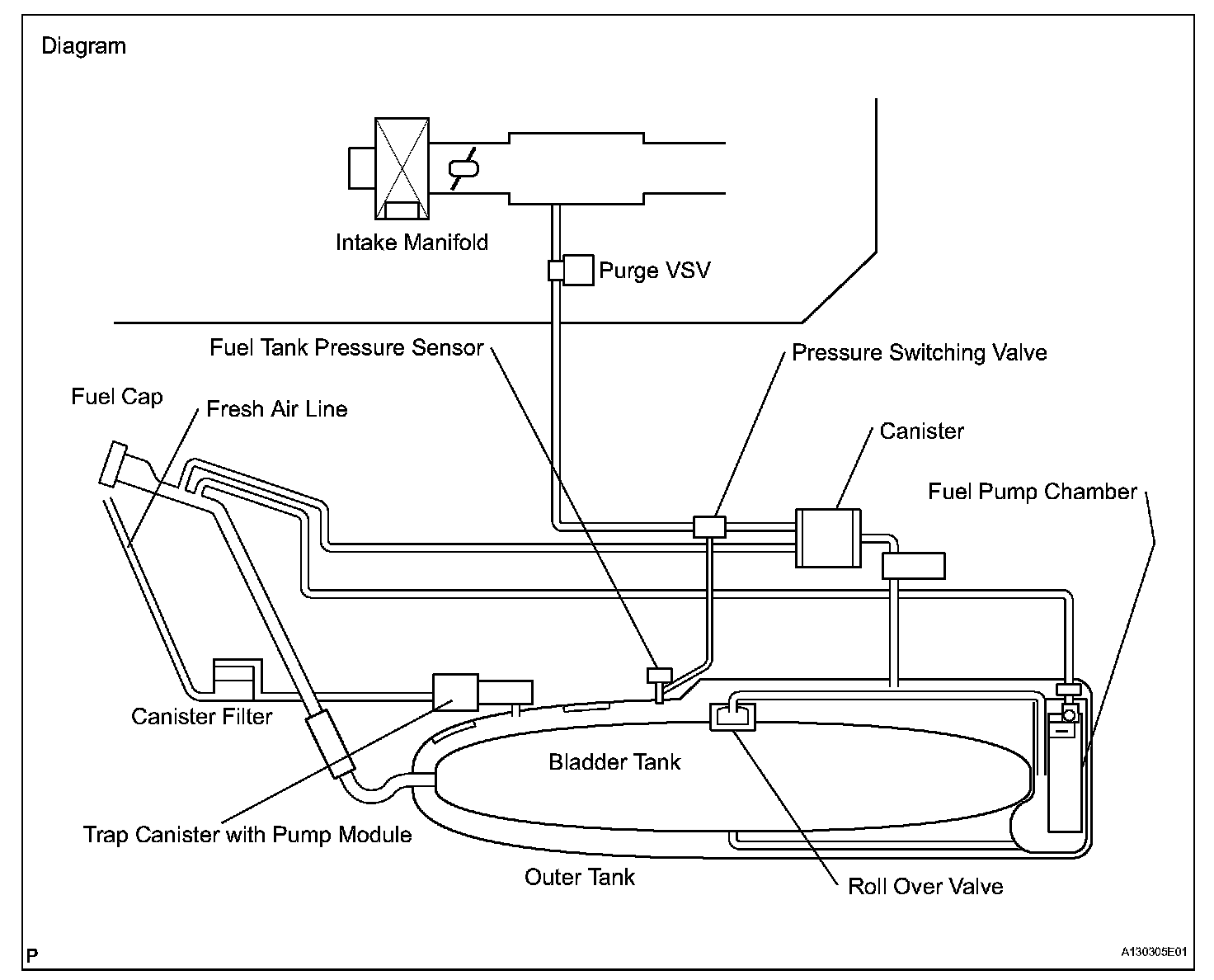 Diagram

Intake Manifold

Purge VSV

Fuel Tank Pressure Sensor

Pressure Switching Valve

Fuel Cap

Fresh Air Line

Canister

Fuel Pump Chamber

Canister Filter

Bladder Tank

Trap Canister with Pump Module

Outer Tank

Roll Over Valve

P

A130305E01