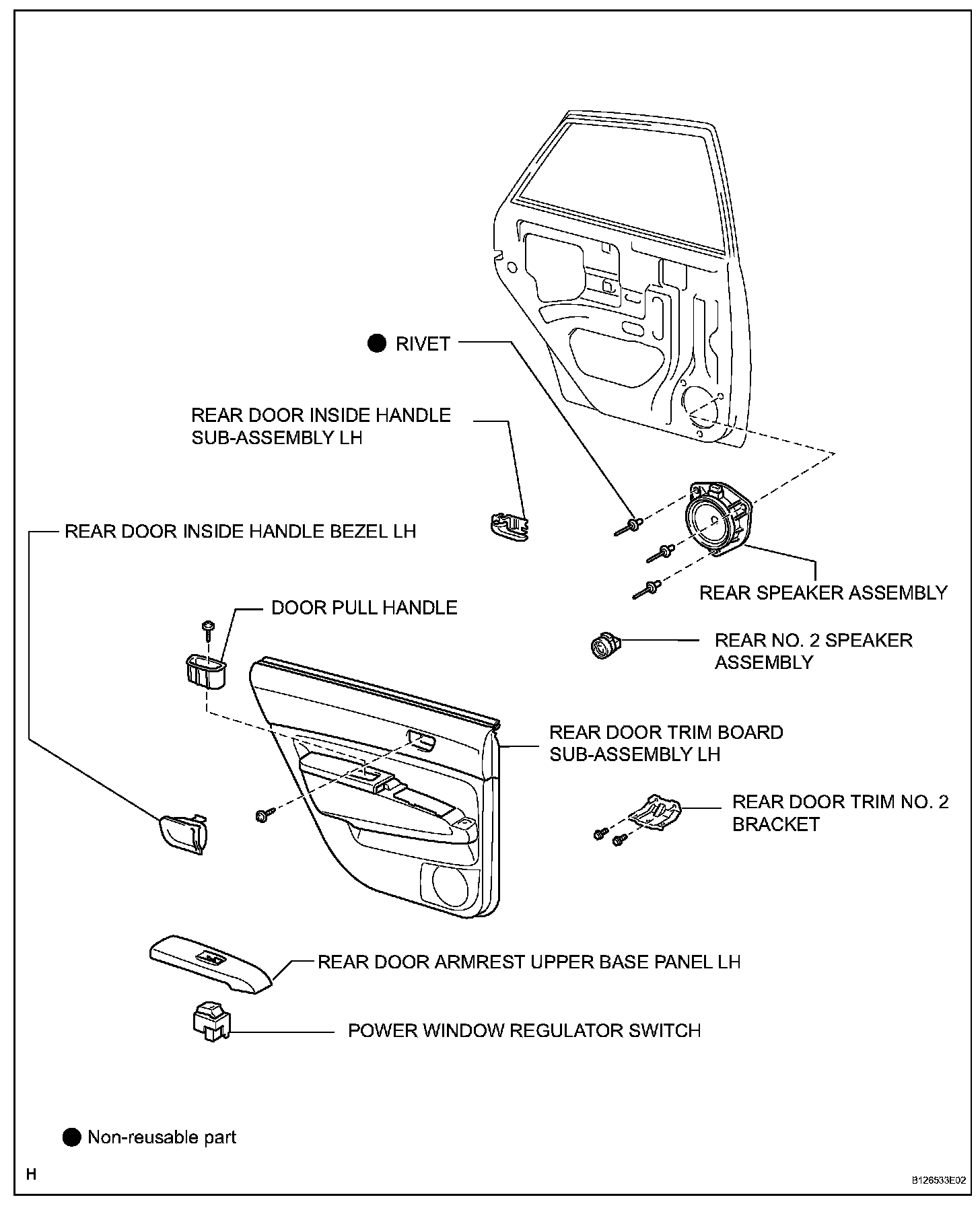 ● RIVET

REAR DOOR INSIDE HANDLE SUB-ASSEMBLY LH

REAR DOOR INSIDE HANDLE BEZEL LH

REAR SPEAKER ASSEMBLY

DOOR PULL HANDLE

REAR NO. 2 SPEAKER ASSEMBLY

REAR DOOR TRIM BOARD SUB-ASSEMBLY LH

REAR DOOR TRIM NO. 2 BRACKET

REAR DOOR ARMREST UPPER BASE PANEL LH

POWER WINDOW REGULATOR SWITCH

● Non-reusable part

H

B126533E02