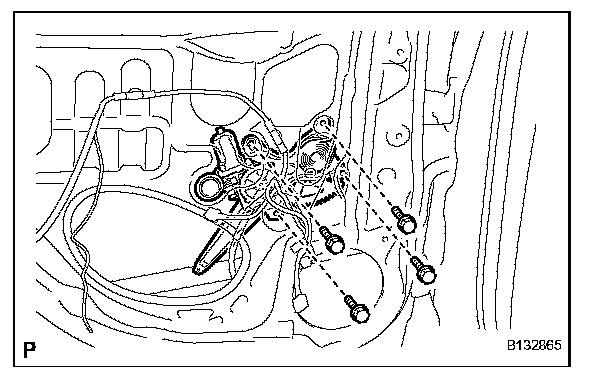 P

B132865