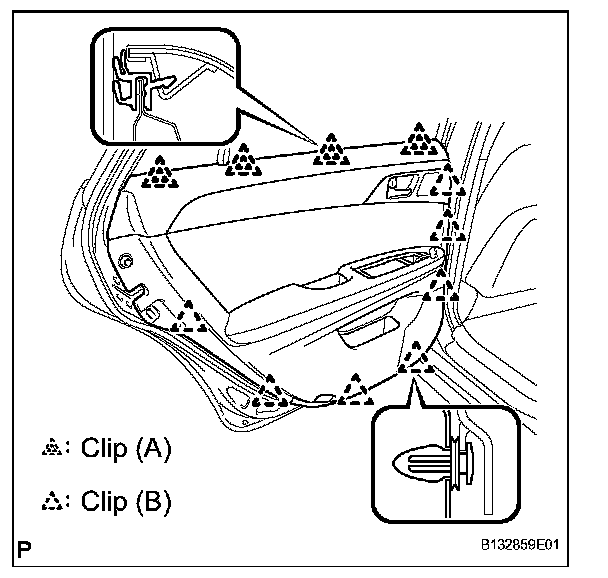 : Clip (A)

: Clip (B)

P

B132859E01