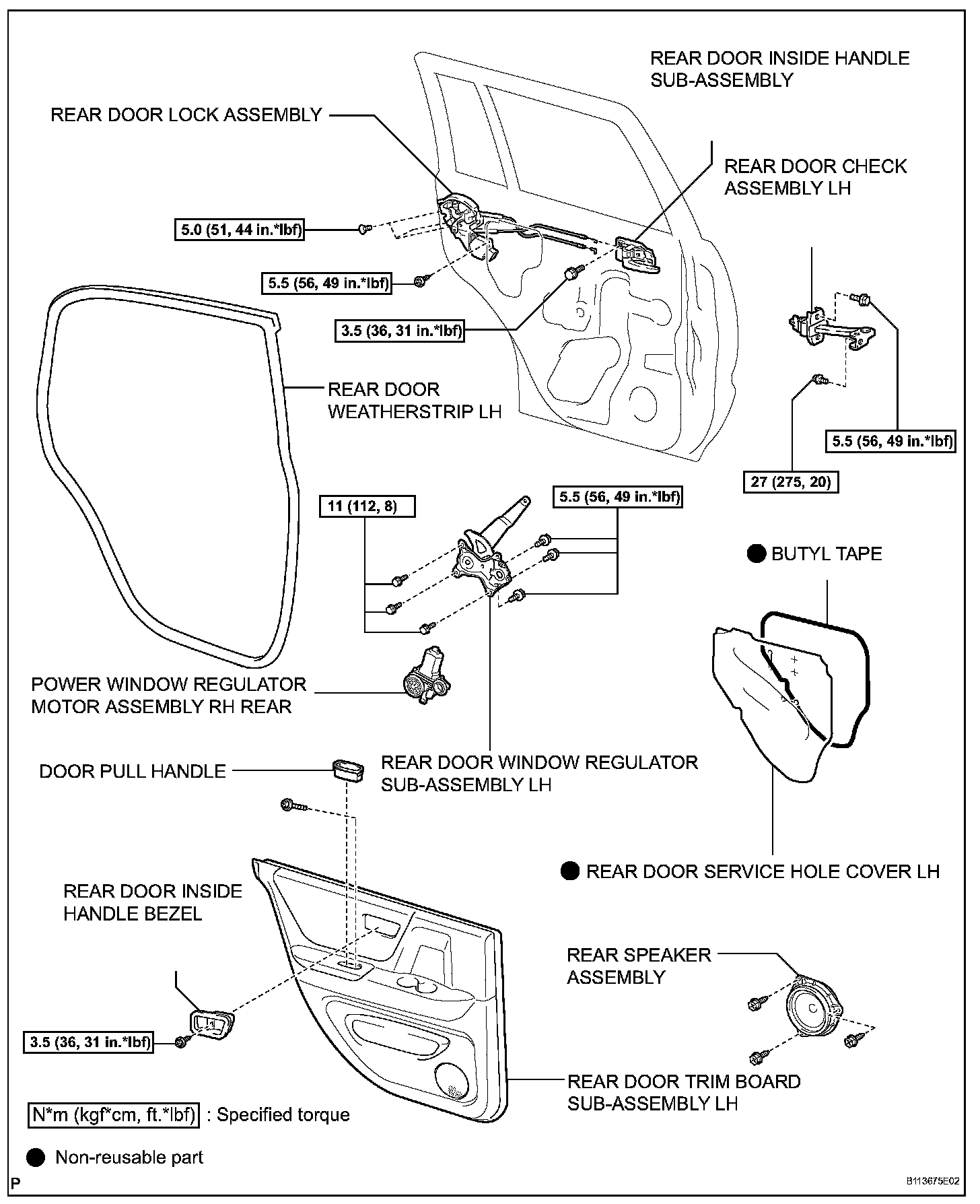 REAR DOOR INSIDE HANDLE SUB-ASSEMBLY

REAR DOOR LOCK ASSEMBLY

REAR DOOR CHECK ASSEMBLY LH

5.0 (51, 44 in.*lbf)

5.5 (56, 49 in.*lbf)

3.5 (36, 31 in.*lbf)

REAR DOOR WEATHERSTRIP LH

5.5 (56, 49 in.*lbf)

27 (275, 20)

11 (112, 8)

5.5 (56, 49 in.*lbf)

● BUTYL TAPE

POWER WINDOW REGULATOR MOTOR ASSEMBLY RH REAR

DOOR PULL HANDLE

REAR DOOR WINDOW REGULATOR SUB-ASSEMBLY LH

● REAR DOOR SERVICE HOLE COVER LH

REAR DOOR INSIDE HANDLE BEZEL

REAR SPEAKER ASSEMBLY

3.5 (36, 31 in.*lbf)

REAR DOOR TRIM BOARD SUB-ASSEMBLY LH

N*m (kgf*cm, ft.*lbf) : Specified torque

● Non-reusable part

P

B113675E02