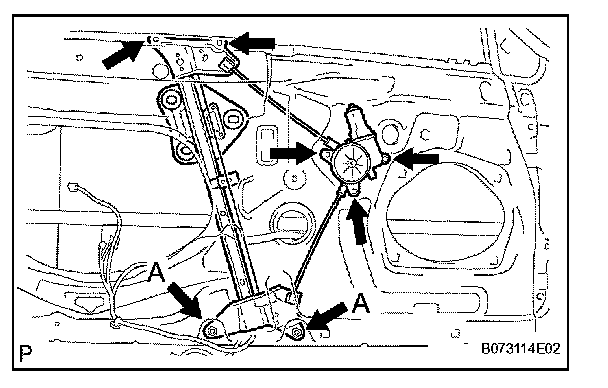 A
A
P
B073114E02