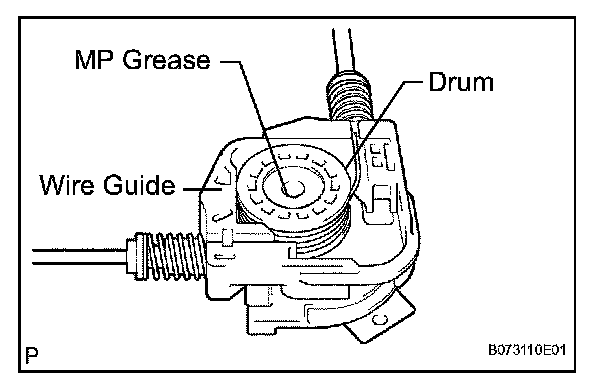 MP Grease

Drum

Wire Guide

P

B073110E01