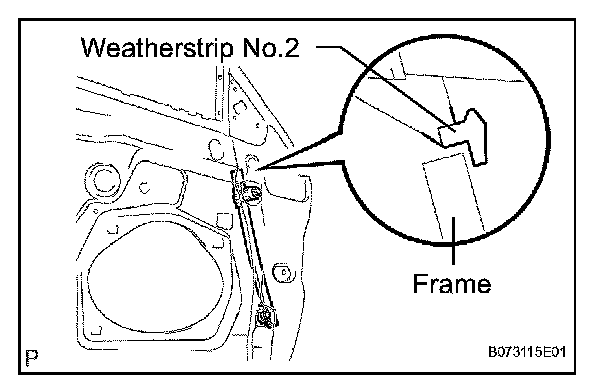 Weatherstrip No.2

Frame

P

B073115E01