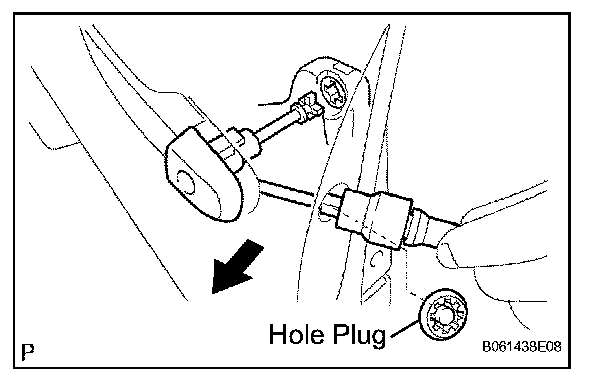 Hole Plug
P
B061438E08