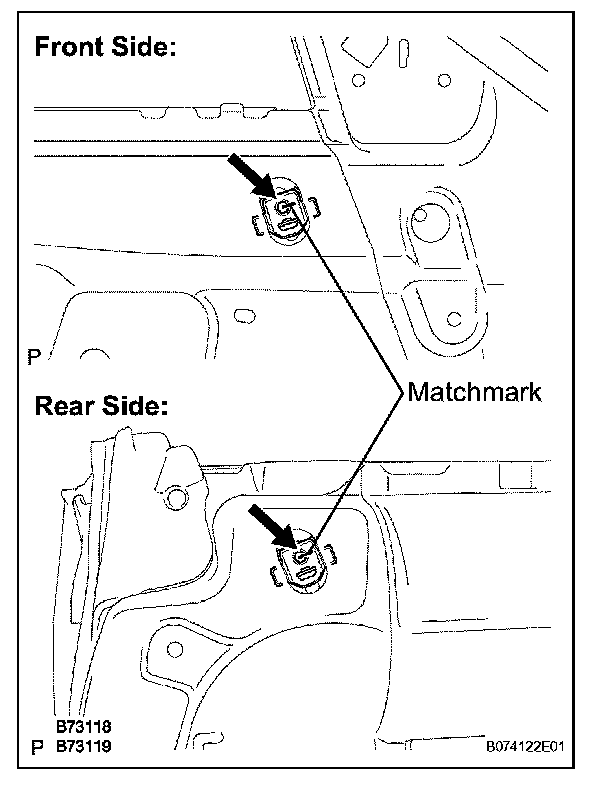 Front Side:

P

Matchmark

Rear Side:

B73118
P B73119

B074122E01