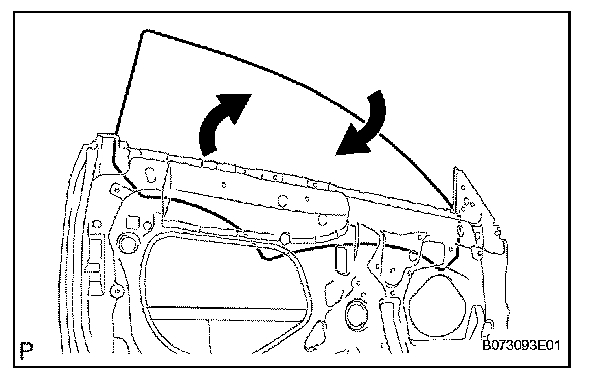 P

B073093E01