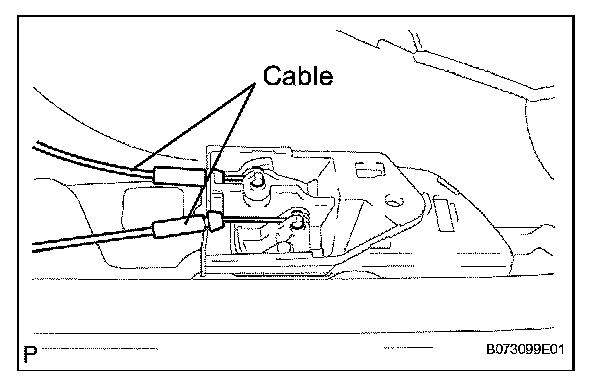 Cable

P

B073099E01